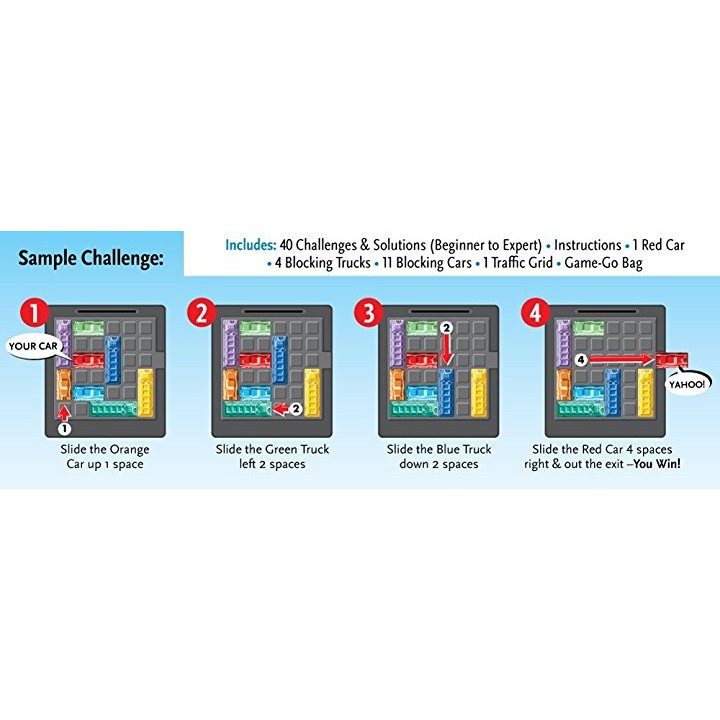 Sample Challenge:

Includes: 40 Challenges & Solutions (Beginner to Expert) • Instructions • 1 Red Car • 4 Blocking Trucks • 11 Blocking Cars • 1 Traffic Grid • Game-Go Bag

1

YOUR CAR

1

Slide the Orange Car up 1 space

2

2

Slide the Green Truck left 2 spaces

3

2

Slide the Blue Truck down 2 spaces

4

4

YAHOO!

Slide the Red Car 4 spaces right & out the exit –You Win!