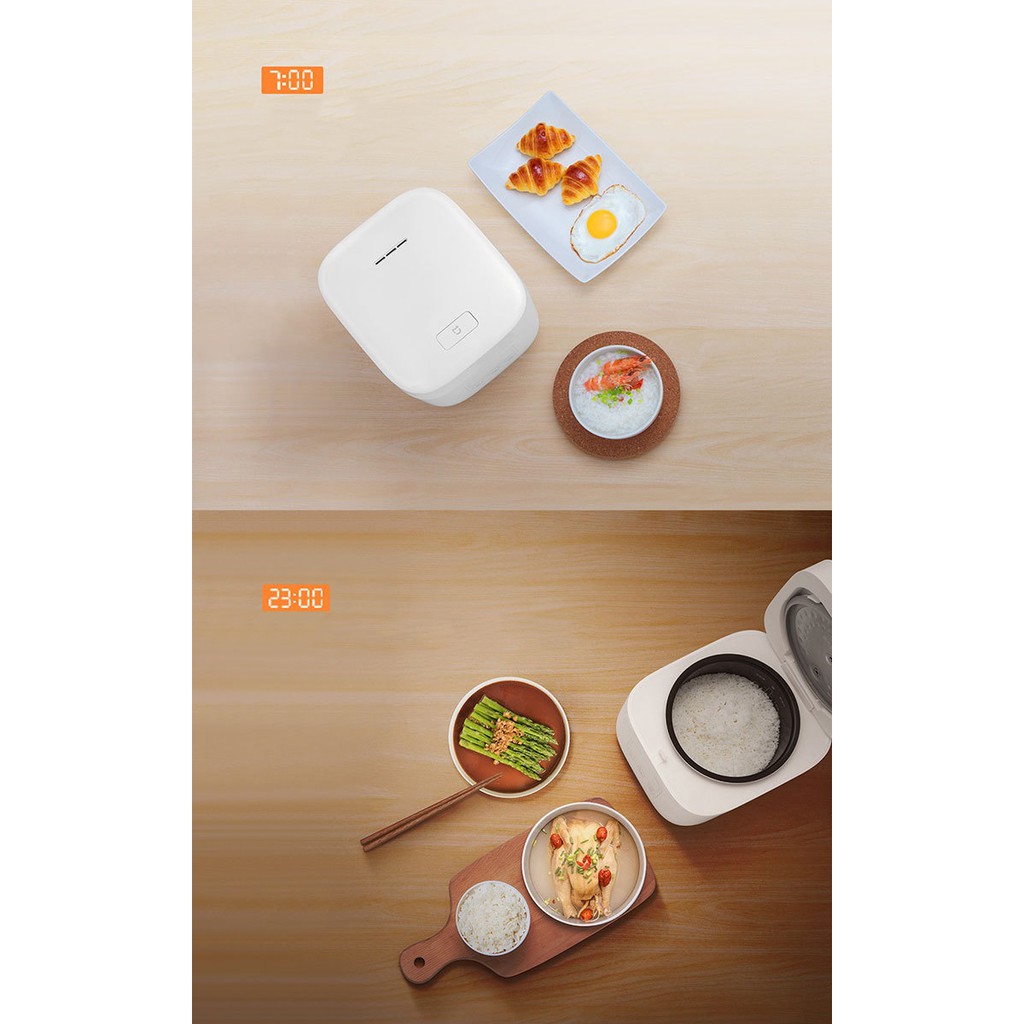 7:00

23:00