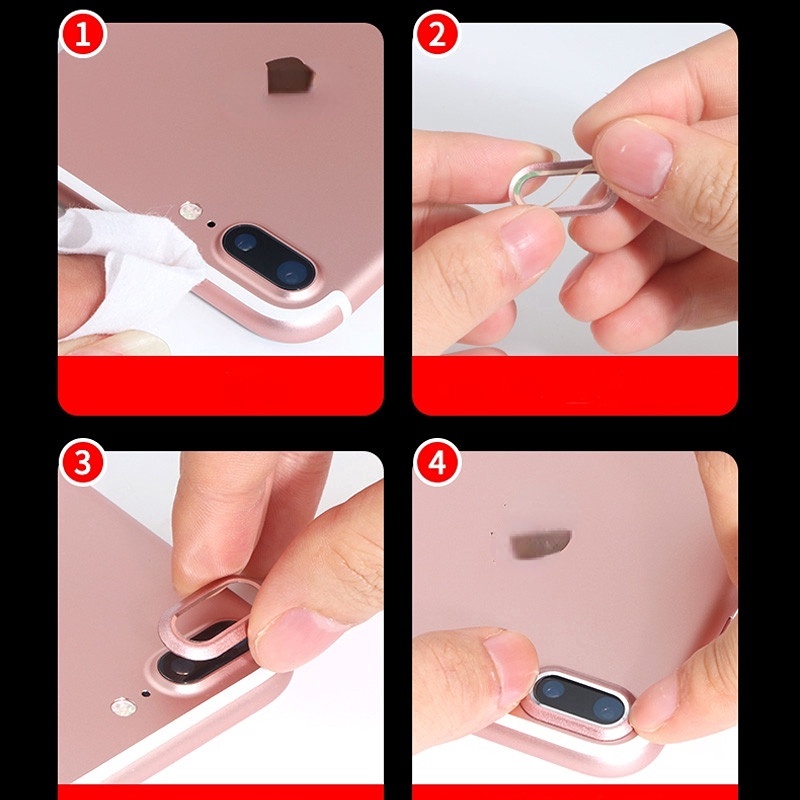 1

2

3

4