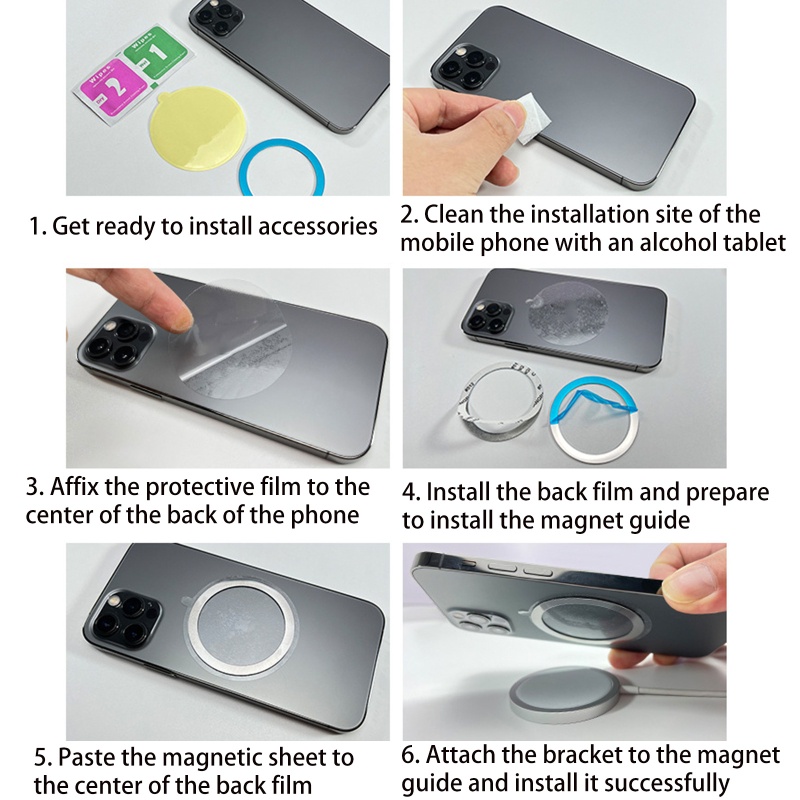 wipes 2 wipes 1

1. Get ready to install accessories

2. Clean the installation site of the mobile phone with an alcohol tablet

3. Affix the protective film to the center of the back of the phone

4. Install the back film and prepare to install the magnet guide

5. Paste the magnetic sheet to the center of the back film

6. Attach the bracket to the magnet guide and install it successfully