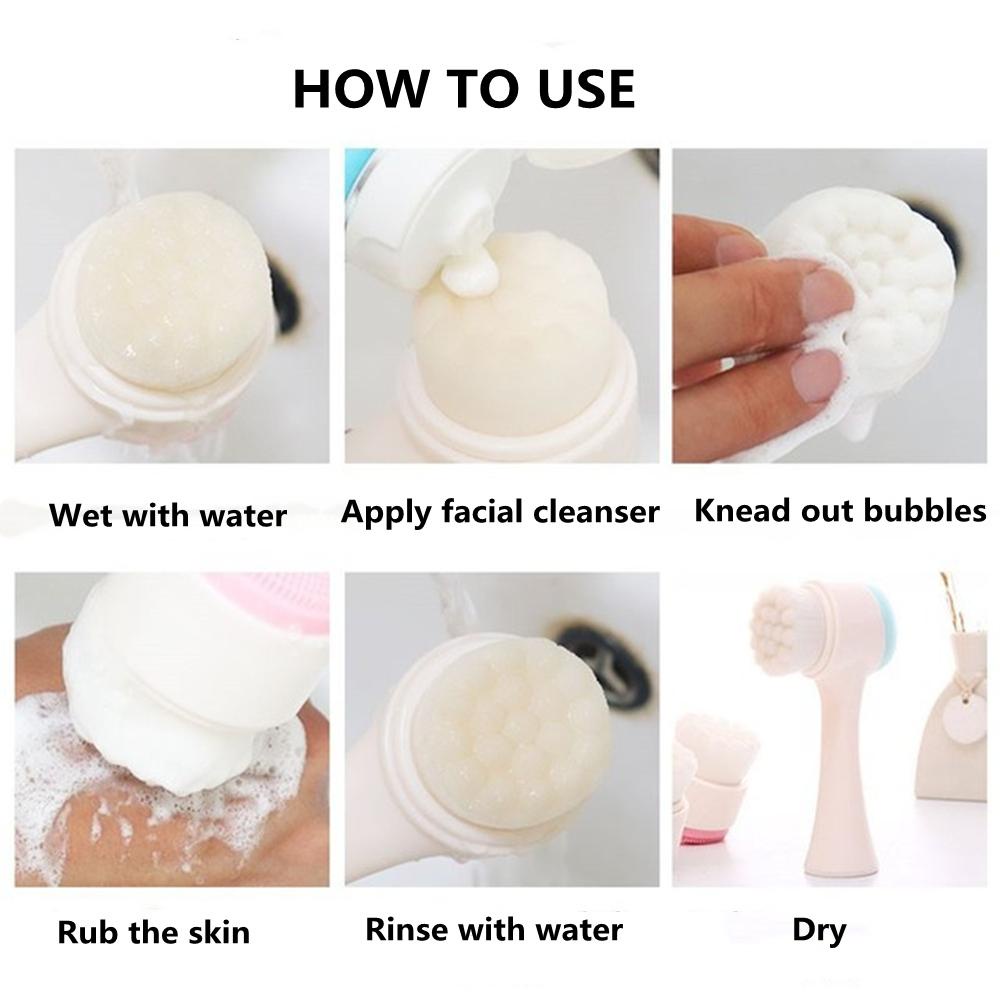 HOW TO USE

Wet with water

Apply facial cleanser

Knead out bubbles

Rub the skin

Rinse with water

Dry