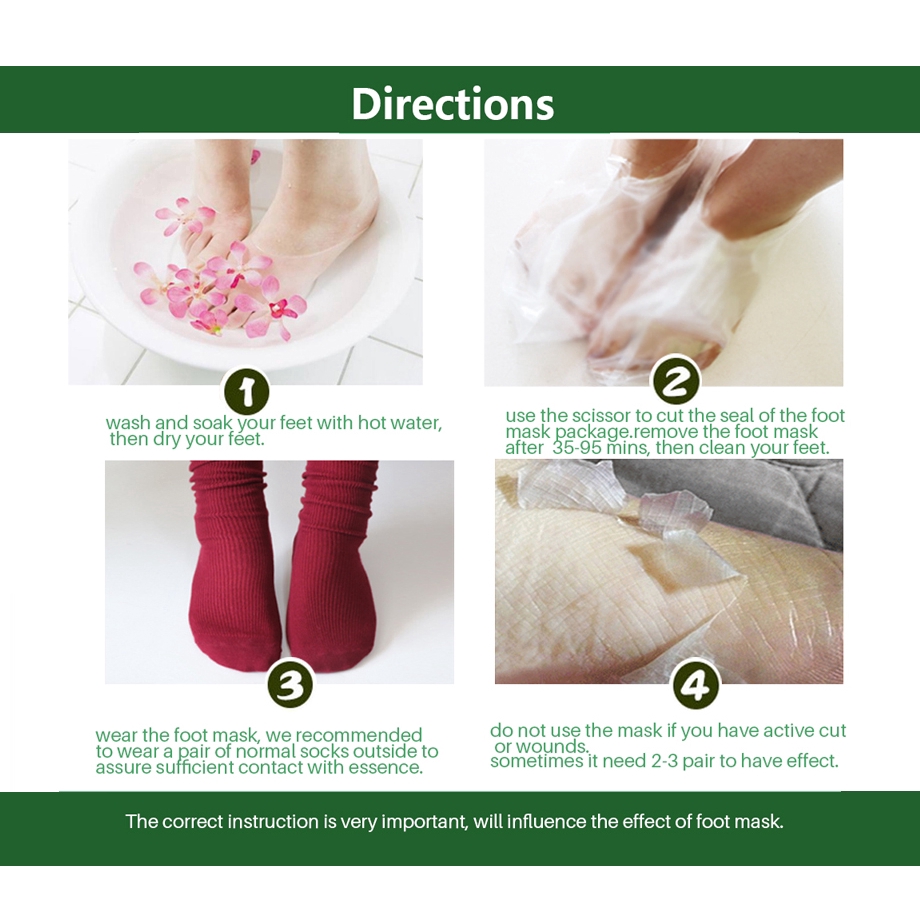 Directions

1
wash and soak your feet with hot water, then dry your feet.

2
use the scissor to cut the seal of the foot mask package.remove the foot mask after 35-95 mins, then clean your feet.

3
wear the foot mask, we recommended to wear a pair of normal socks outside to assure sufficient contact with essence.

4
do not use the mask if you have active cut or wounds.
sometimes it need 2-3 pair to have effect.

The correct instruction is very important, will influence the effect of foot mask.