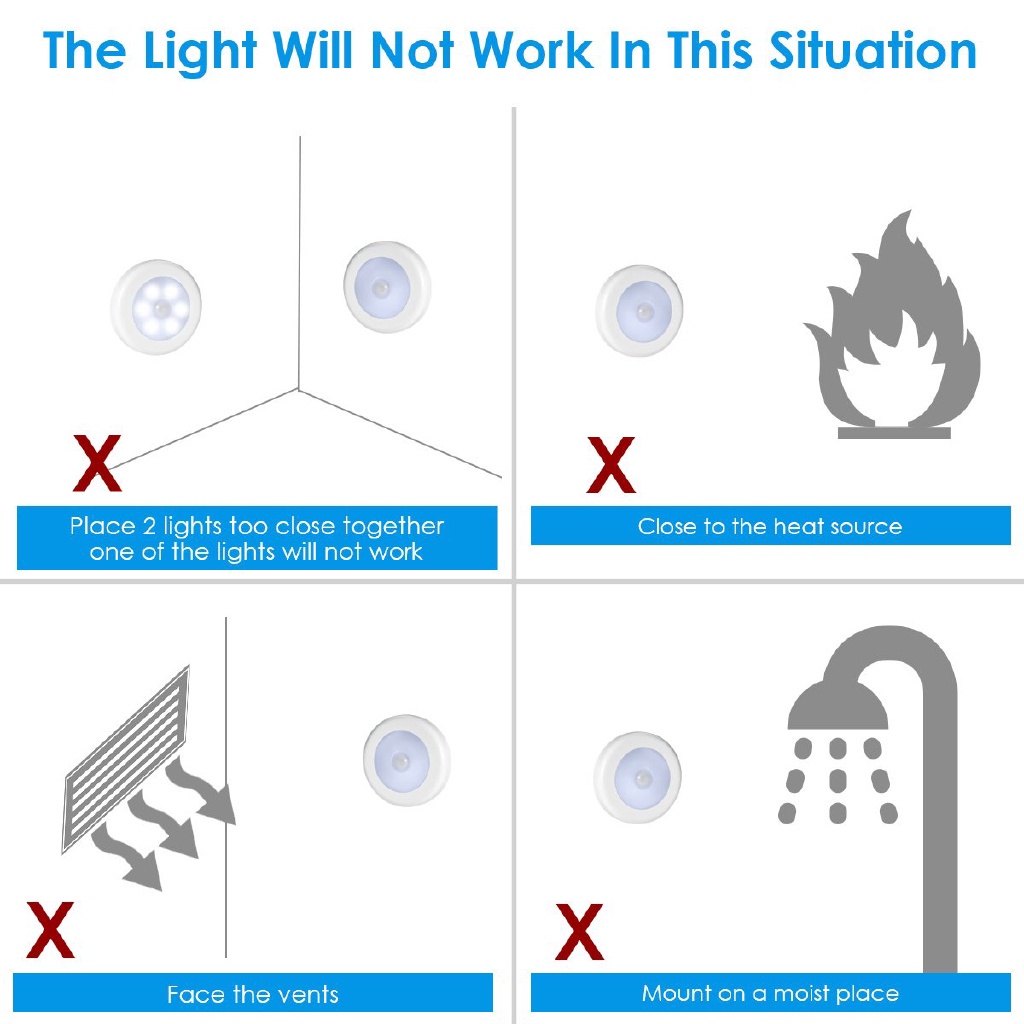 The Light Will Not Work In This Situation

X

Place 2 lights too close together one of the lights will not work

X

Close to the heat source

X

Face the vents

X

Mount on a moist place