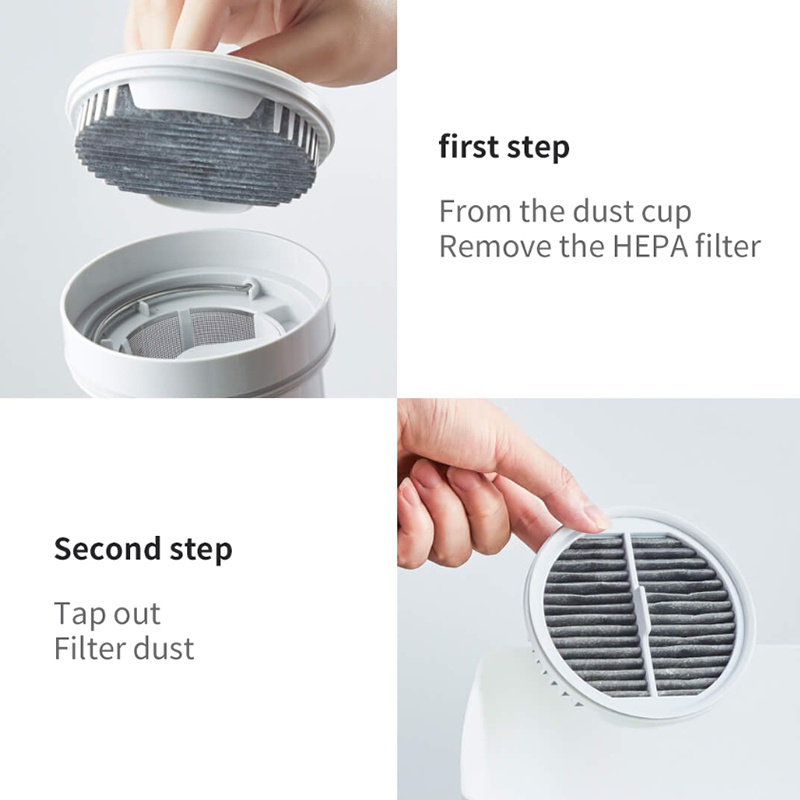 first step

From the dust cup
Remove the HEPA filter

Second step

Tap out
Filter dust