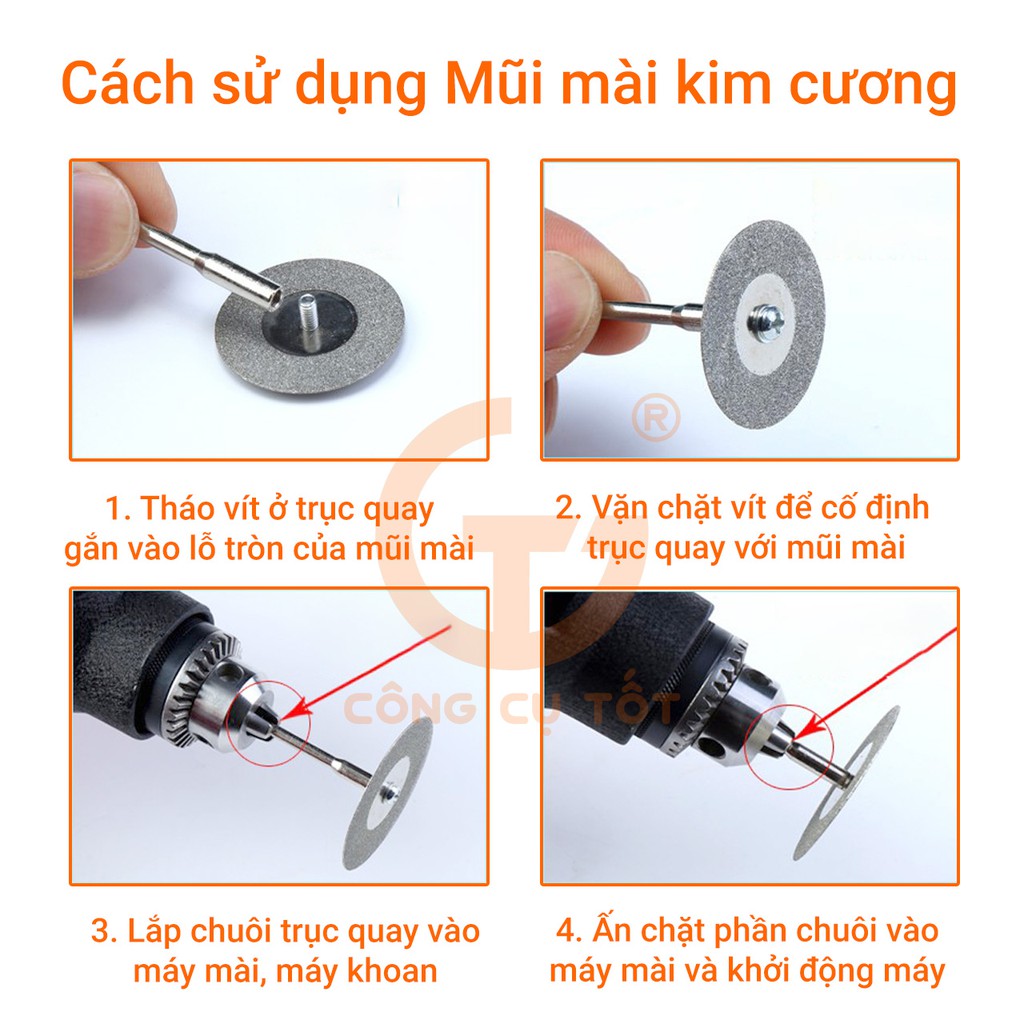 Cách sử dụng Mũi mài kim cương

1. Tháo vít ở trục quay gắn vào lỗ tròn của mũi mài

2. Vặn chặt vít để cố định trục quay với mũi mài

®

CÔNG CỤ TỐT

3. Lắp chuôi trục quay vào máy mài, máy khoan

4. Ấn chặt phần chuôi vào máy mài và khởi động máy