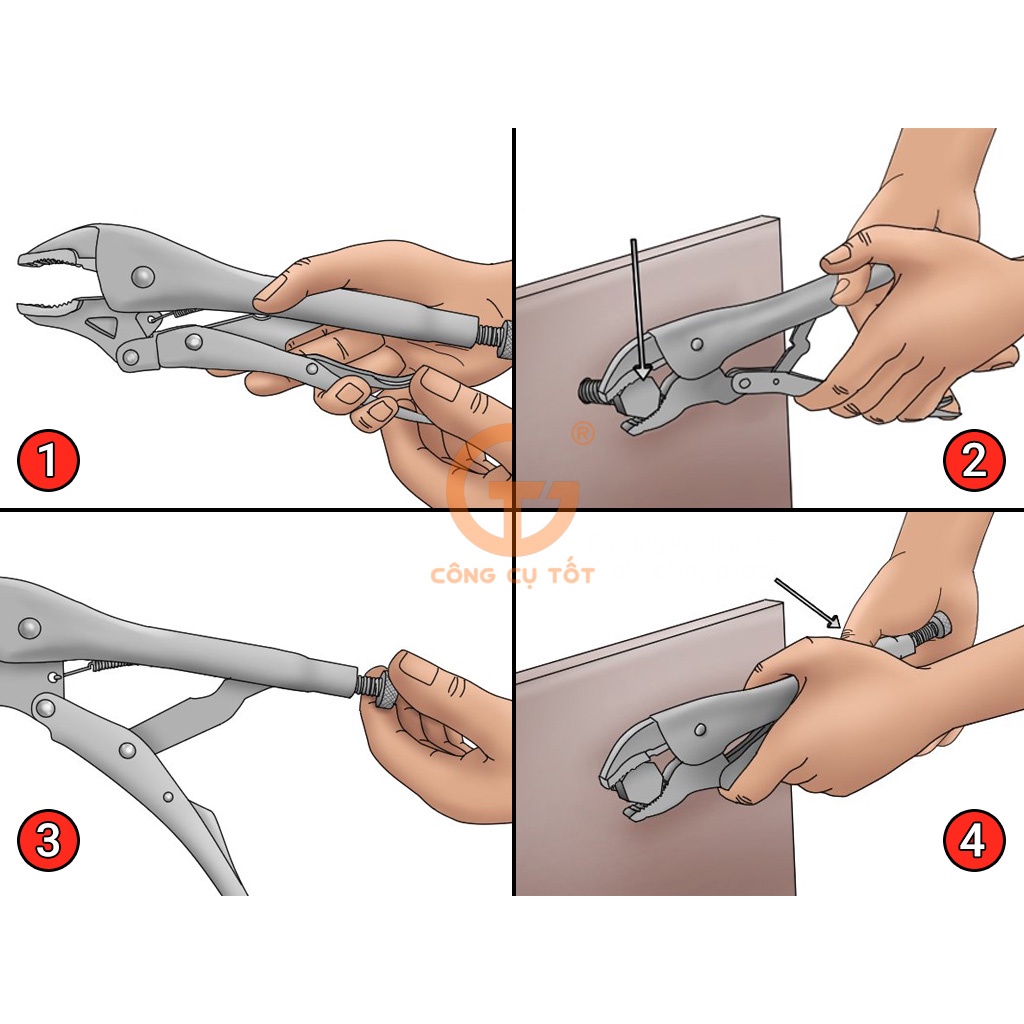 1

2

®
CÔNG CỤ TỐT

3

4