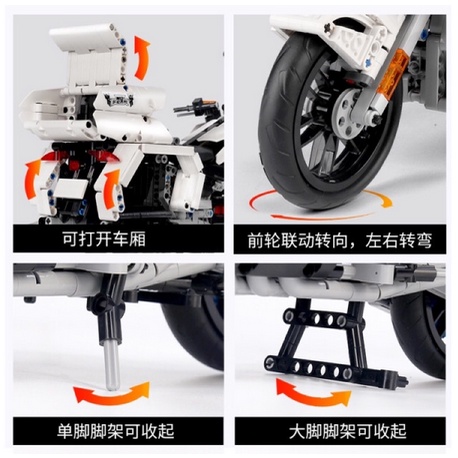 可打开车厢

前轮联动转向，左右转弯

单脚脚架可收起

大脚脚架可收起