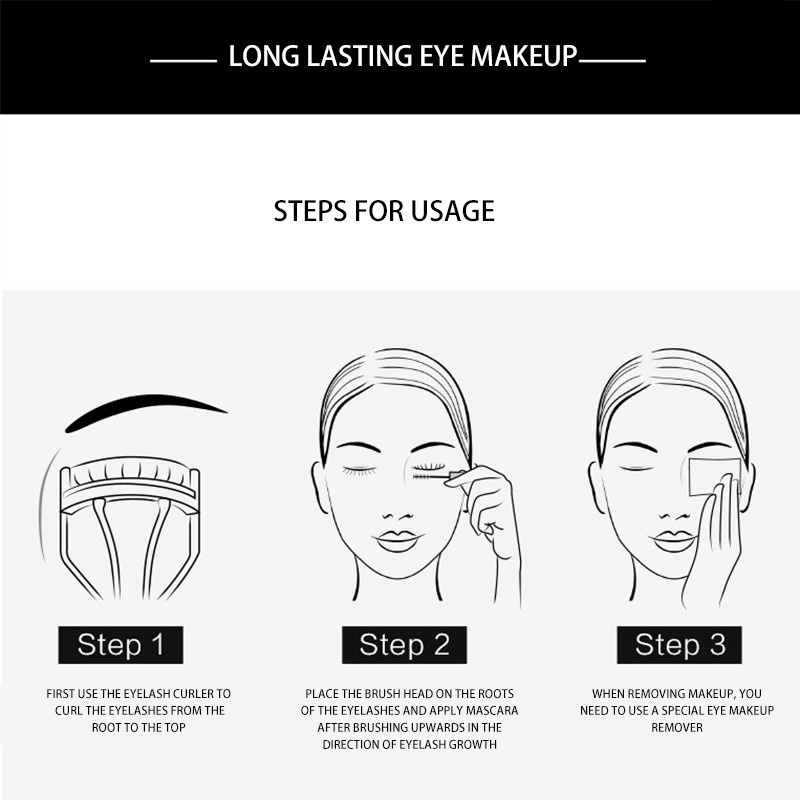 LONG LASTING EYE MAKEUP

STEPS FOR USAGE

Step 1

FIRST USE THE EYELASH CURLER TO CURL THE EYELASHES FROM THE ROOT TO THE TOP

Step 2

PLACE THE BRUSH HEAD ON THE ROOTS OF THE EYELASHES AND APPLY MASCARA AFTER BRUSHING UPWARDS IN THE DIRECTION OF EYELASH GROWTH

Step 3

WHEN REMOVING MAKEUP, YOU NEED TO USE A SPECIAL EYE MAKEUP REMOVER