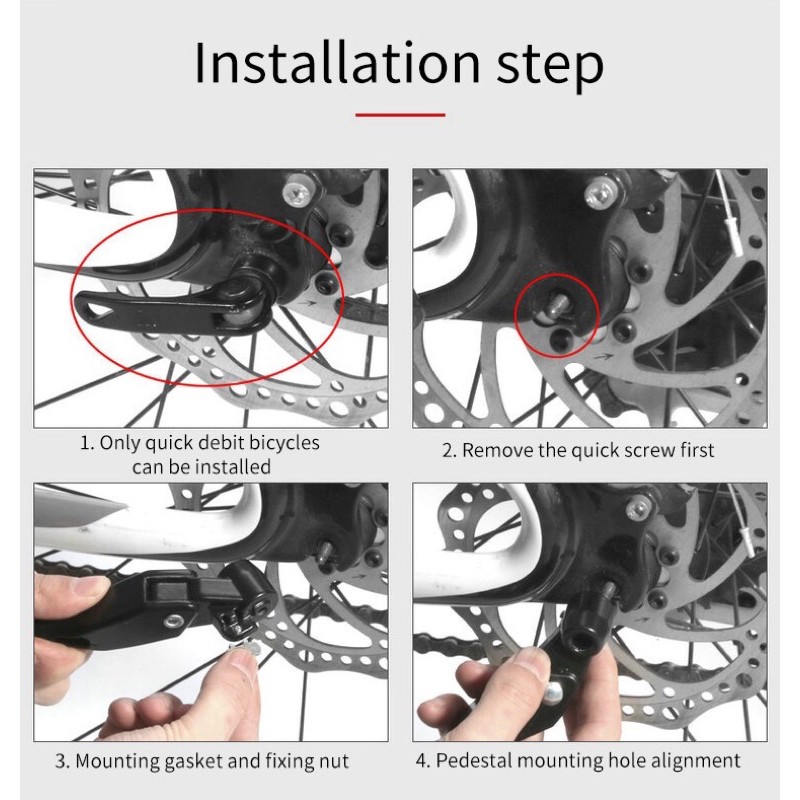 Installation step

1. Only quick debit bicycles can be installed

2. Remove the quick screw first

3. Mounting gasket and fixing nut

4. Pedestal mounting hole alignment