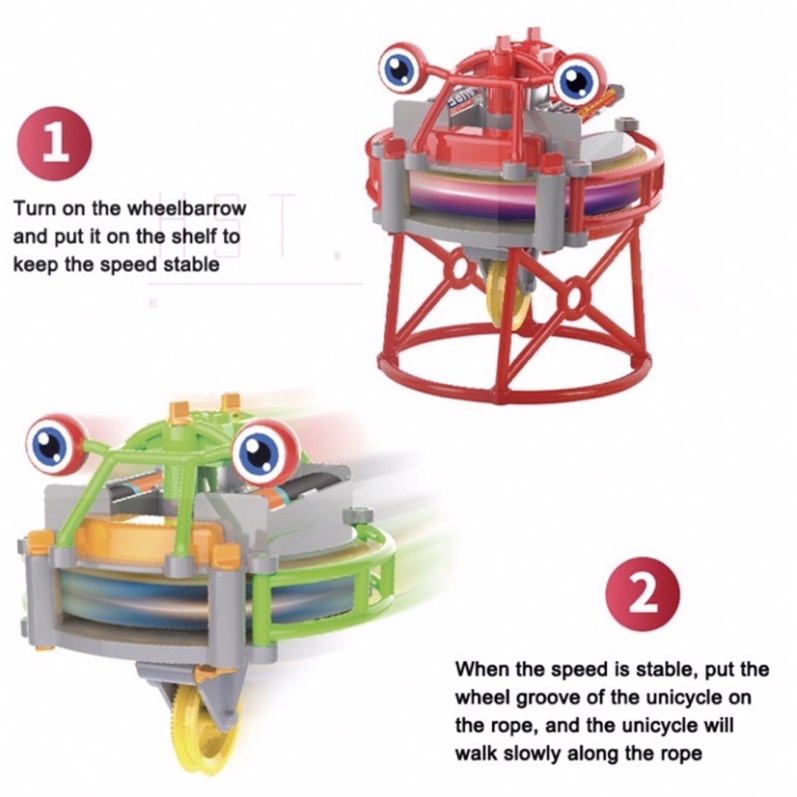 1

Turn on the wheelbarrow and put it on the shelf to keep the speed stable

2

When the speed is stable, put the wheel groove of the unicycle on the rope, and the unicycle will walk slowly along the rope