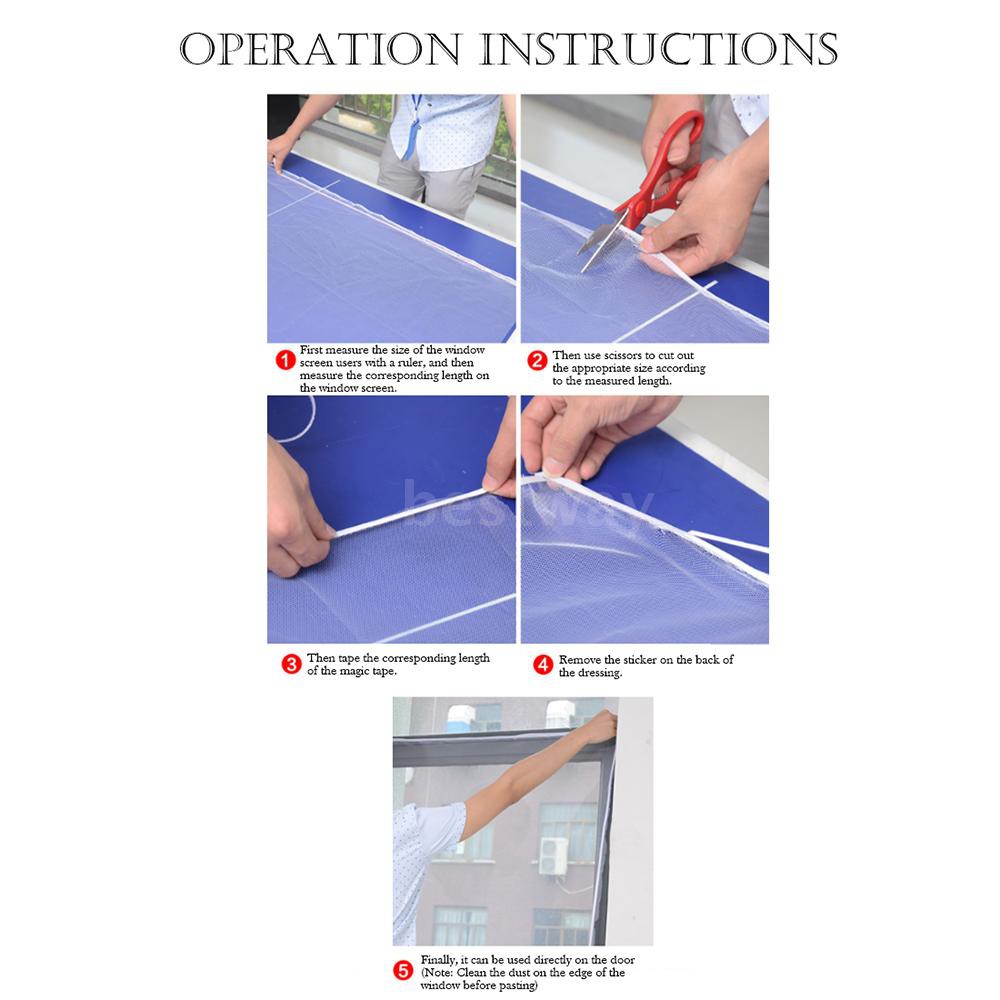 OPERATION INSTRUCTIONS

1 First measure the size of the window screen users with a ruler, and then measure the corresponding length on the window screen.

2 Then use scissors to cut out the appropriate size according to the measured length.

bestway

3 Then tape the corresponding length of the magic tape.

4 Remove the sticker on the back of the dressing.

5 Finally, it can be used directly on the door (Note: Clean the dust on the edge of the window before pasting)