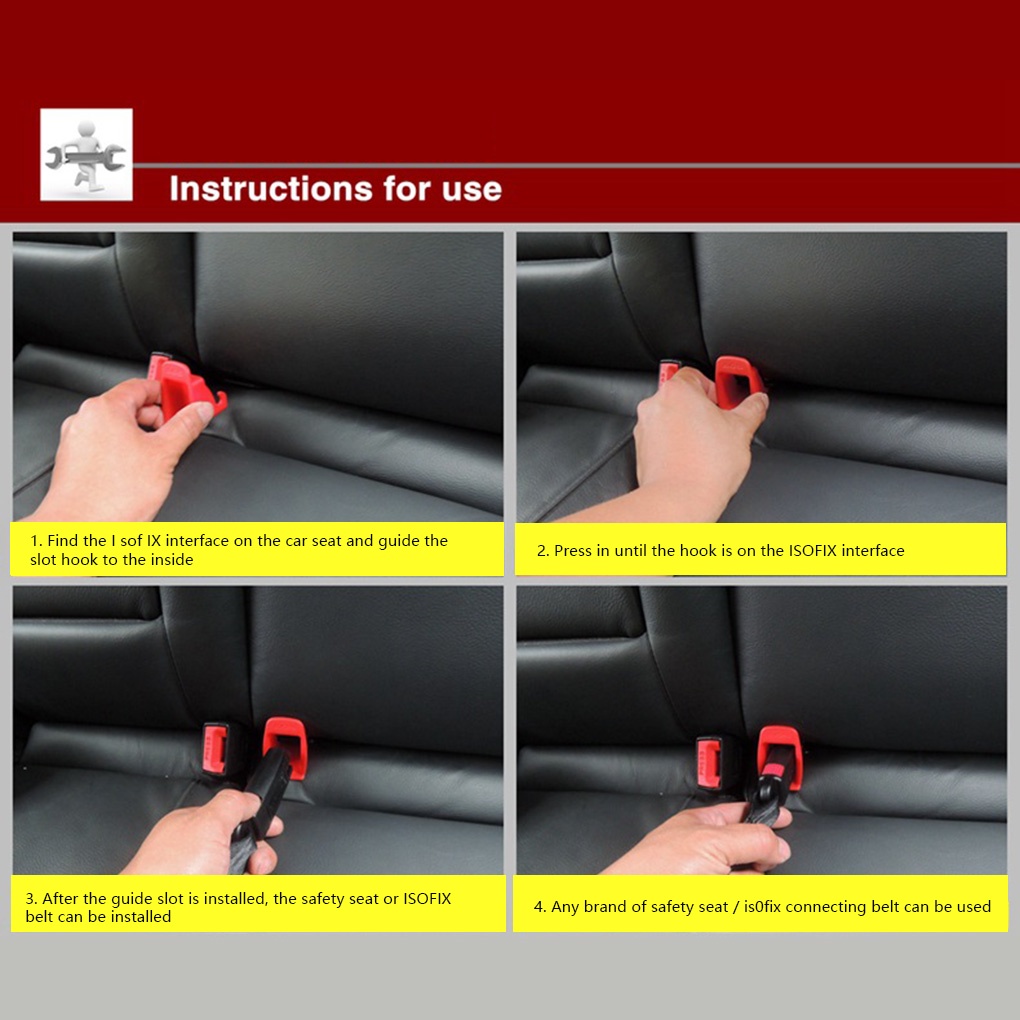 Instructions for use

1. Find the I sof IX interface on the car seat and guide the slot hook to the inside

2. Press in until the hook is on the ISOFIX interface

3. After the guide slot is installed, the safety seat or ISOFIX belt can be installed

4. Any brand of safety seat / is0fix connecting belt can be used