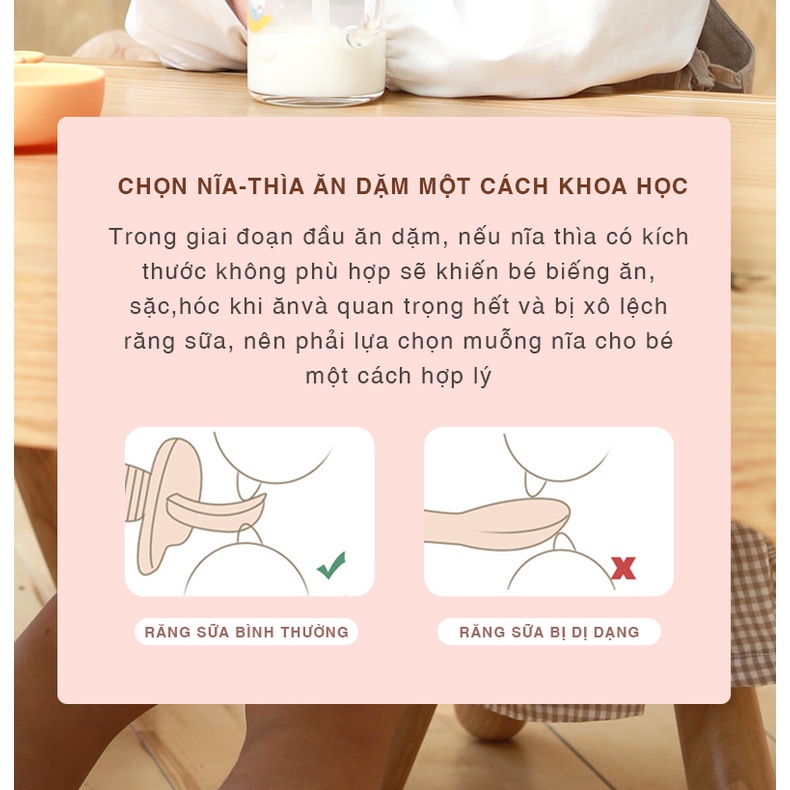 CHỌN NĨA-THÌA ĂN DẶM MỘT CÁCH KHOA HỌC

Trong giai đoạn đầu ăn dặm, nếu nĩa thìa có kích thước không phù hợp sẽ khiến bé biếng ăn, sặc,hóc khi ănvà quan trọng hết và bị xô lệch răng sữa, nên phải lựa chọn muỗng nĩa cho bé một cách hợp lý

RĂNG SỮA BÌNH THƯỜNG

RĂNG SỮA BỊ DỊ DẠNG