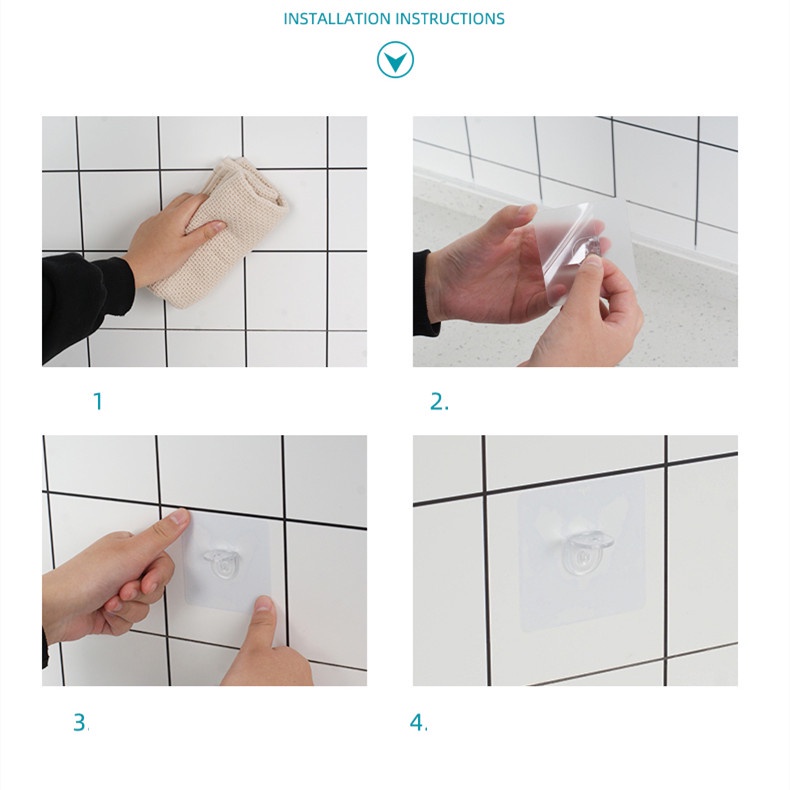 INSTALLATION INSTRUCTIONS

1

2.

3.

4.