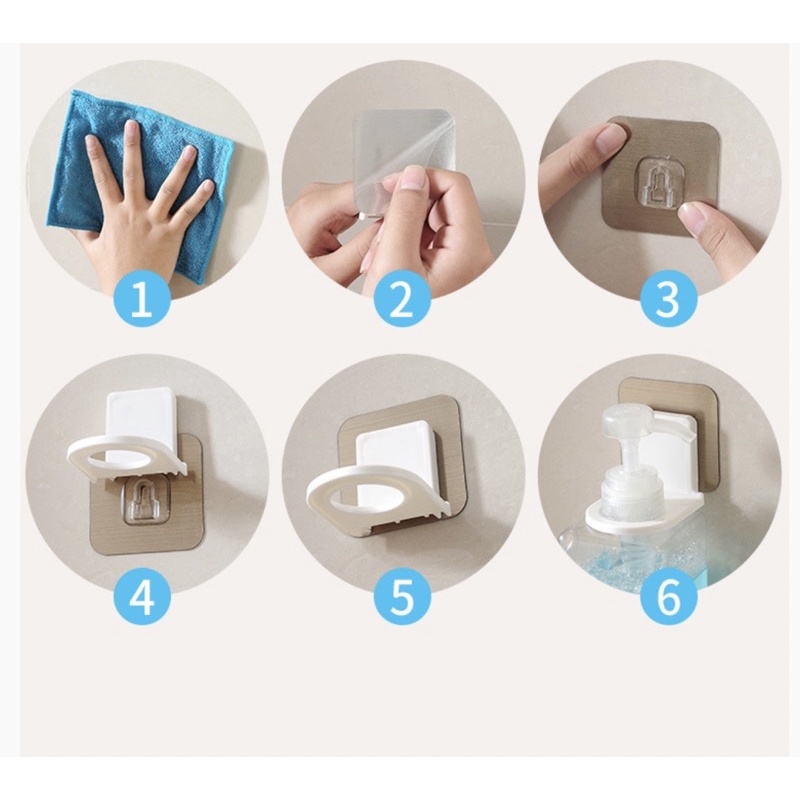 1
2
3
4
5
6