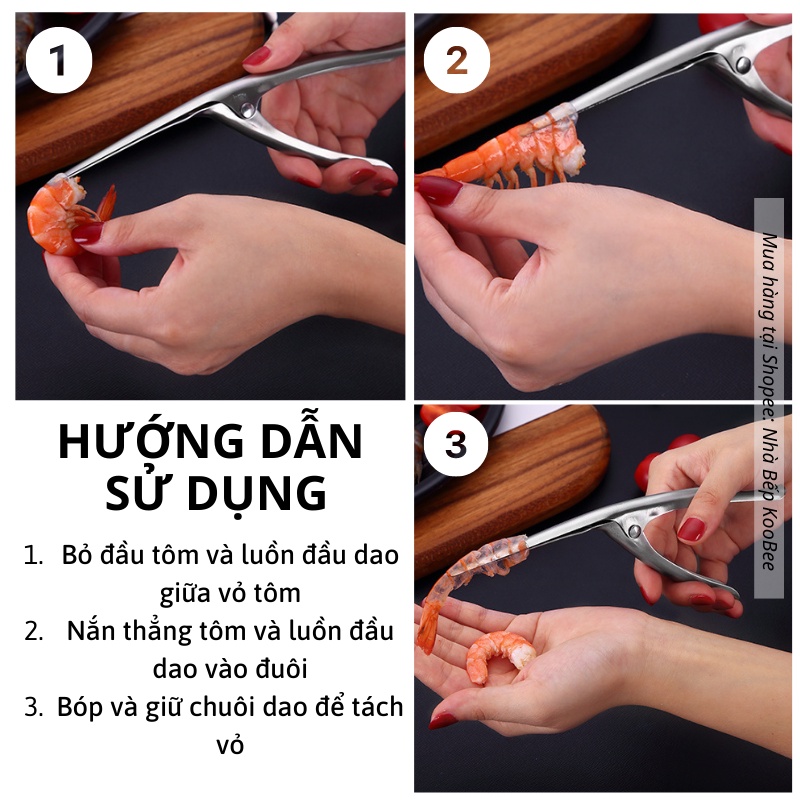 1

2

Mua hàng tại Shopee: Nhà Bếp KooBee

HƯỚNG DẪN SỬ DỤNG

1. Bỏ đầu tôm và luồn đầu dao giữa vỏ tôm
2. Nắn thẳng tôm và luồn đầu dao vào đuôi
3. Bóp và giữ chuôi dao để tách vỏ

3