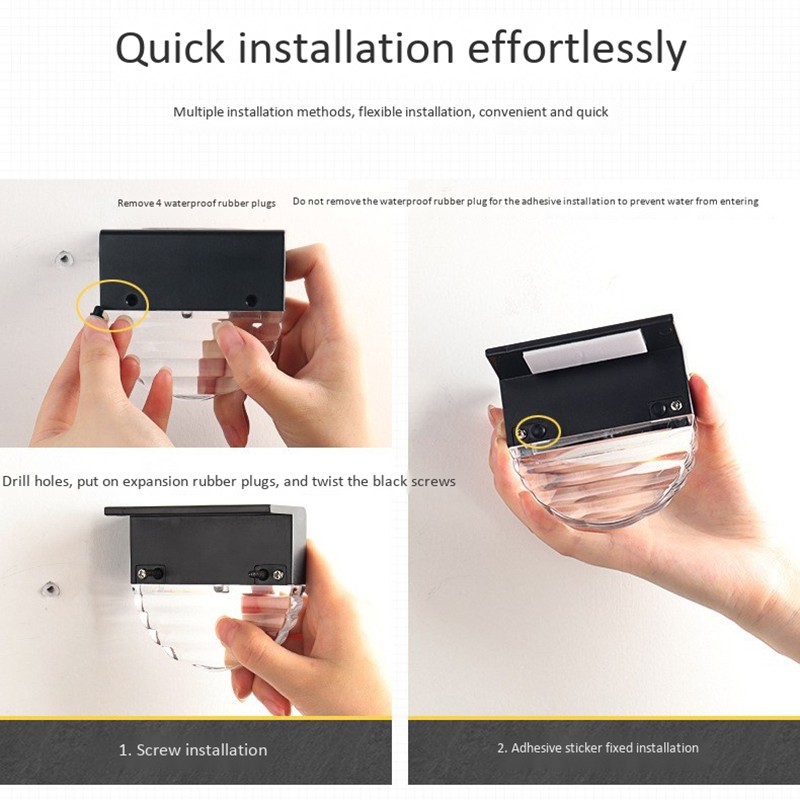 Quick installation effortlessly

Multiple installation methods, flexible installation, convenient and quick

Remove 4 waterproof rubber plugs

Do not remove the waterproof rubber plug for the adhesive installation to prevent water from entering

Drill holes, put on expansion rubber plugs, and twist the black screws

1. Screw installation

2. Adhesive sticker fixed installation