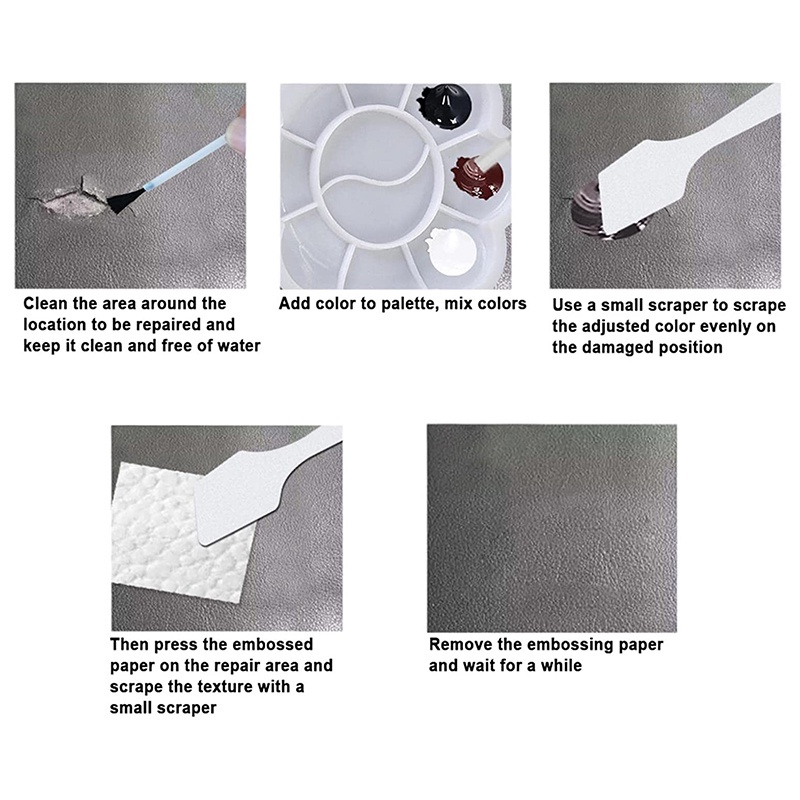 Clean the area around the location to be repaired and keep it clean and free of water

Add color to palette, mix colors

Use a small scraper to scrape the adjusted color evenly on the damaged position

Then press the embossed paper on the repair area and scrape the texture with a small scraper

Remove the embossing paper and wait for a while