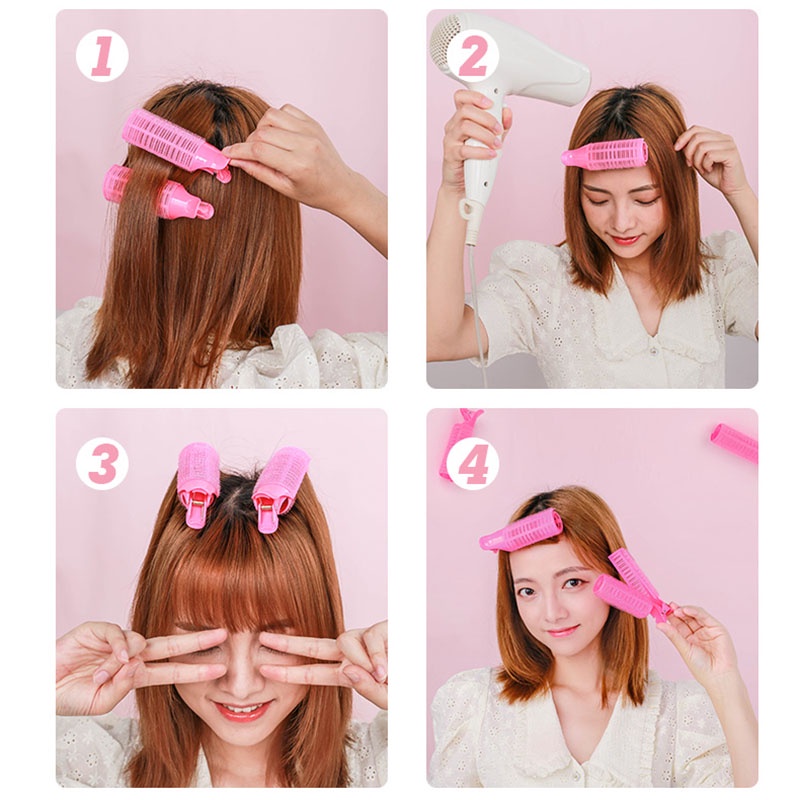 1
2
3
4