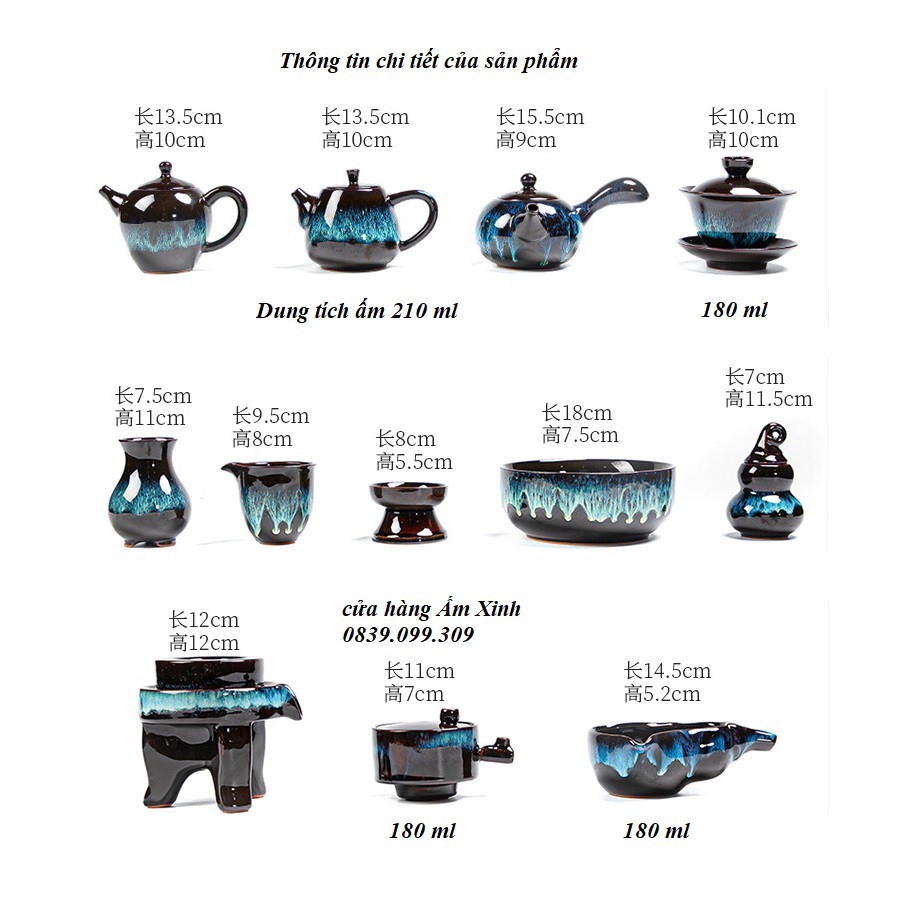 Thông tin chi tiết của sản phẩm

长13.5cm
高10cm

长13.5cm
高10cm

长15.5cm
高9cm

长10.1cm
高10cm

Dung tích ấm 210 ml

180 ml

长7.5cm
高11cm

长9.5cm
高8cm

长8cm
高5.5cm

长18cm
高7.5cm

长7cm
高11.5cm

长12cm
高12cm

cửa hàng Ấm Xinh
0839.099.309

长11cm
高7cm

长14.5cm
高5.2cm

180 ml

180 ml