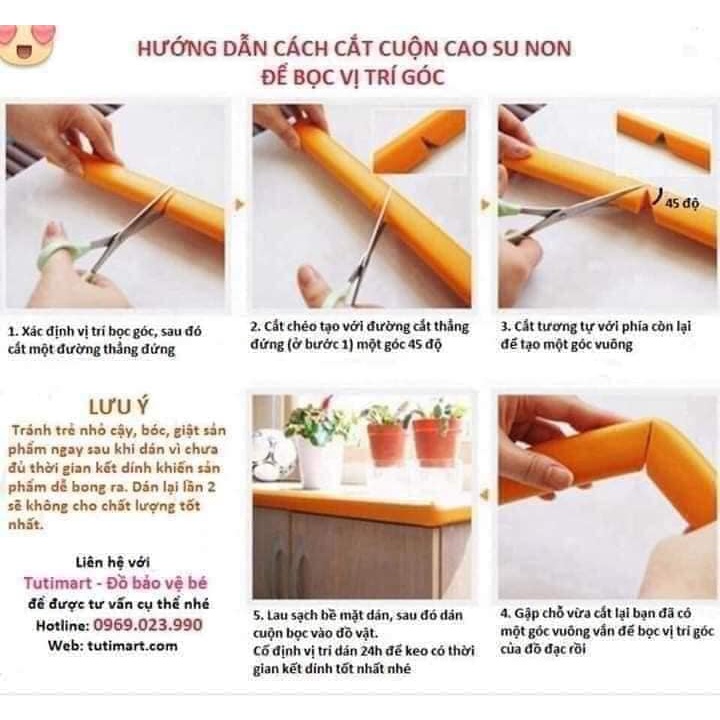 HƯỚNG DẪN CÁCH CẮT CUỘN CAO SU NON
ĐỂ BỌC VỊ TRÍ GÓC

45 độ

1. Xác định vị trí bọc góc, sau đó cắt một đường thẳng đứng

2. Cắt chéo tạo với đường cắt thẳng đứng (ở bước 1) một góc 45 độ

3. Cắt tương tự với phía còn lại để tạo một góc vuông

LƯU Ý

Tránh trẻ nhỏ cậy, bóc, giật sản phẩm ngay sau khi dán vì chưa đủ thời gian kết dính khiến sản phẩm dễ bong ra. Dán lại lần 2 sẽ không cho chất lượng tốt nhất.

Liên hệ với
Tutimart - Đồ bảo vệ bé
để được tư vấn cụ thể nhé
Hotline: 0969.023.990
Web: tutimart.com

5. Lau sạch bề mặt dán, sau đó dán cuộn bọc vào đồ vật.
Cố định vị trí dán 24h để keo có thời gian kết dính tốt nhất nhé

4. Gập chỗ vừa cắt lại bạn đã có một góc vuông vắn để bọc vị trí góc của đồ đạc rồi