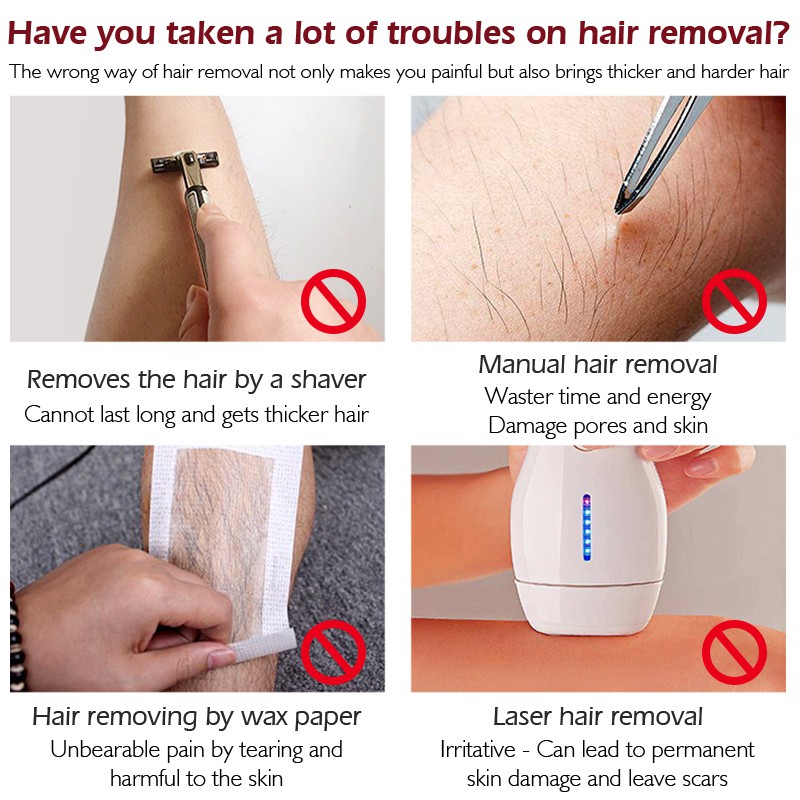 Have you taken a lot of troubles on hair removal?
The wrong way of hair removal not only makes you painful but also brings thicker and harder hair

Removes the hair by a shaver
Cannot last long and gets thicker hair

Manual hair removal
Waster time and energy
Damage pores and skin

Hair removing by wax paper
Unbearable pain by tearing and harmful to the skin

Laser hair removal
Irritative - Can lead to permanent skin damage and leave scars