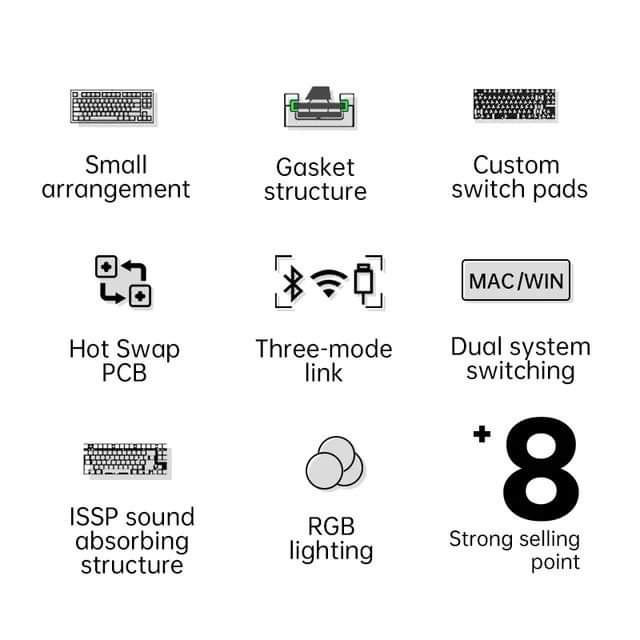 Small arrangement

Gasket structure

Custom switch pads

Hot Swap PCB

Three-mode link

MAC/WIN

Dual system switching

ISSP sound absorbing structure

RGB lighting

+8

Strong selling point