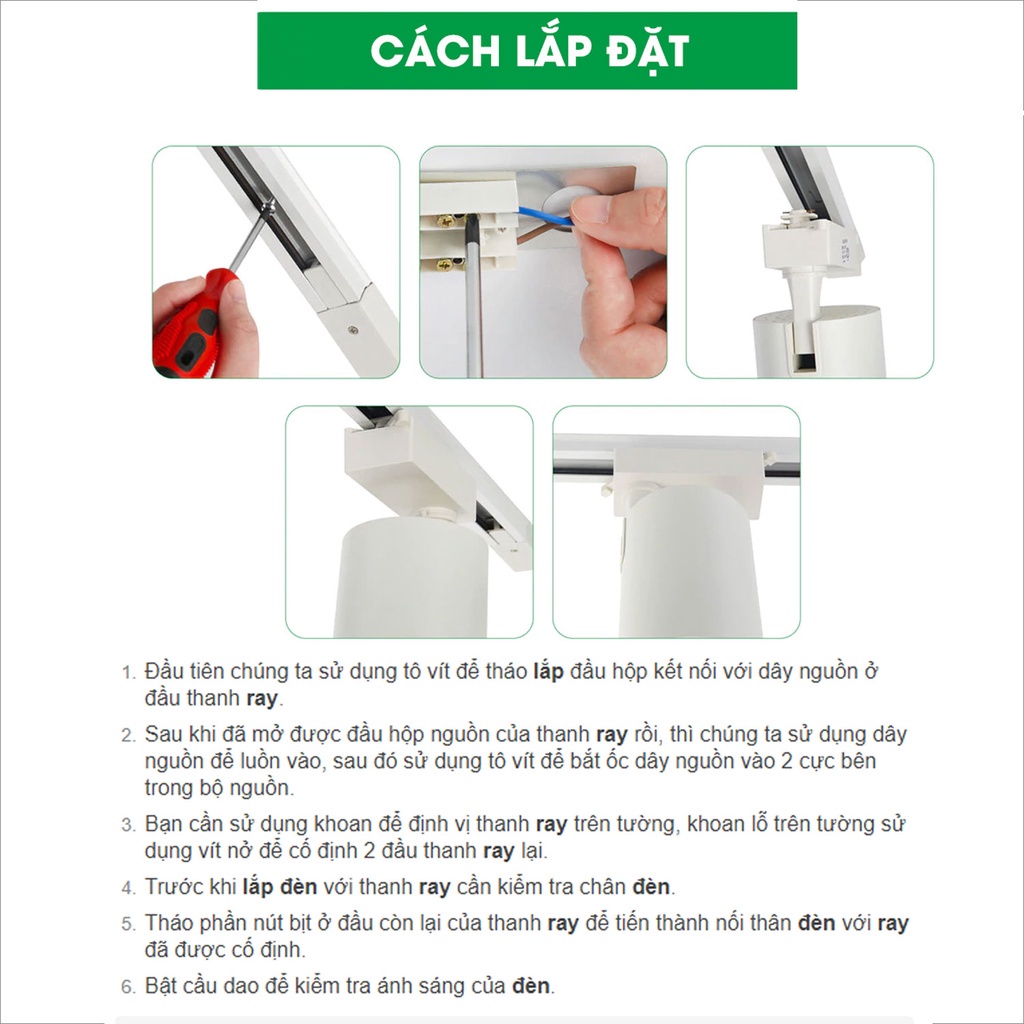 CÁCH LẮP ĐẶT

1. Đầu tiên chúng ta sử dụng tô vít để tháo lắp đầu hộp kết nối với dây nguồn ở đầu thanh ray.
2. Sau khi đã mở được đầu hộp nguồn của thanh ray rồi, thì chúng ta sử dụng dây nguồn để luồn vào, sau đó sử dụng tô vít để bắt ốc dây nguồn vào 2 cực bên trong bộ nguồn.
3. Bạn cần sử dụng khoan để định vị thanh ray trên tường, khoan lỗ trên tường sử dụng vít nở để cố định 2 đầu thanh ray lại.
4. Trước khi lắp đèn với thanh ray cần kiểm tra chân đèn.
5. Tháo phần nút bịt ở đầu còn lại của thanh ray để tiến thành nối thân đèn với ray đã được cố định.
6. Bật cầu dao để kiểm tra ánh sáng của đèn.