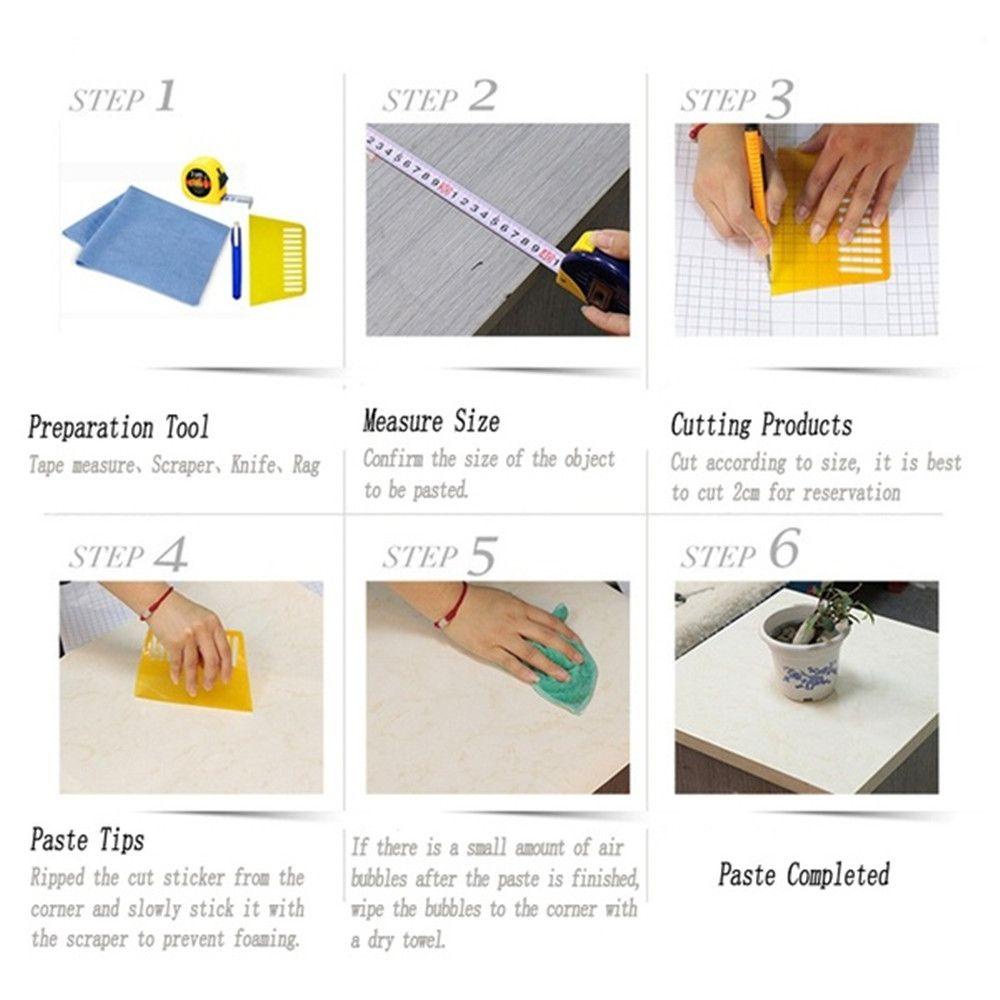 STEP 1

Preparation Tool
Tape measure、Scraper、Knife、Rag

STEP 2

Measure Size
Confirm the size of the object to be pasted.

STEP 3

Cutting Products
Cut according to size, it is best to cut 2cm for reservation

STEP 4

Paste Tips
Ripped the cut sticker from the corner and slowly stick it with the scraper to prevent foaming.

STEP 5

If there is a small amount of air bubbles after the paste is finished, wipe the bubbles to the corner with a dry towel.

STEP 6

Paste Completed