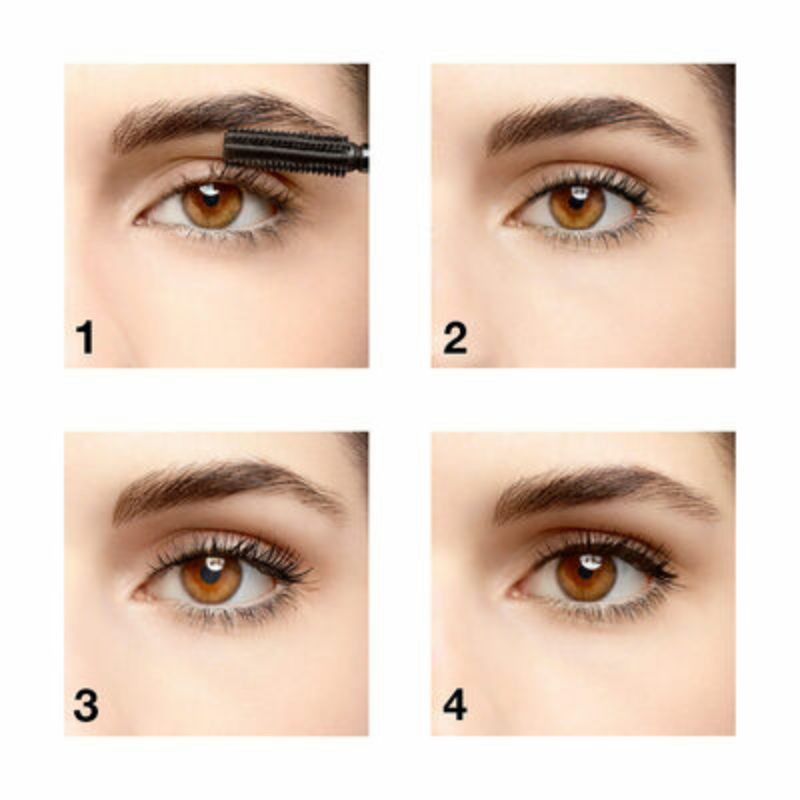 1

2

3

4