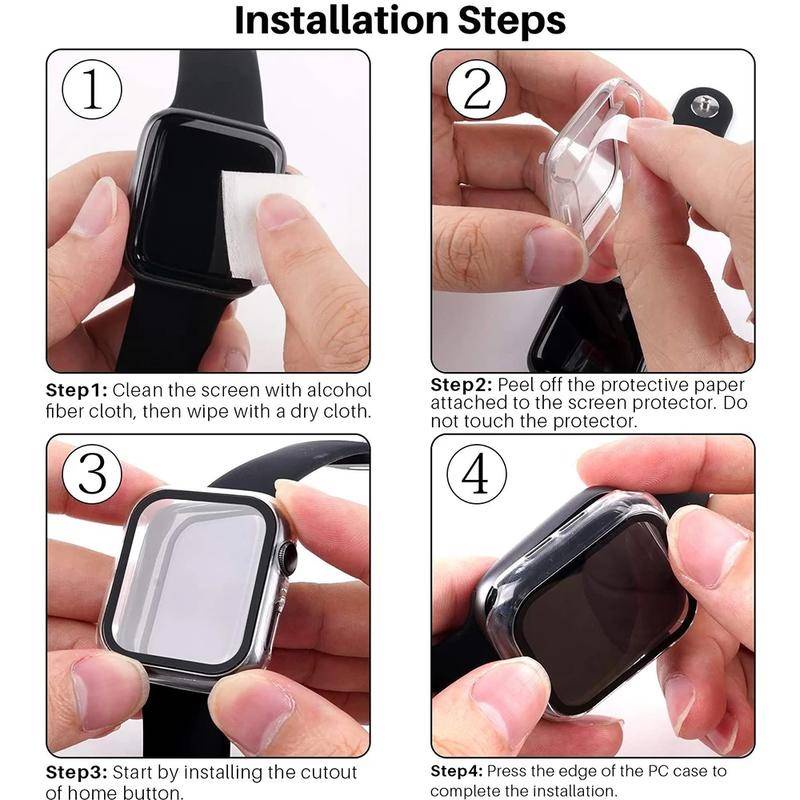 Installation Steps

1

Step1: Clean the screen with alcohol fiber cloth, then wipe with a dry cloth.

2

Step2: Peel off the protective paper attached to the screen protector. Do not touch the protector.

3

Step3: Start by installing the cutout of home button.

4

Step4: Press the edge of the PC case to complete the installation.