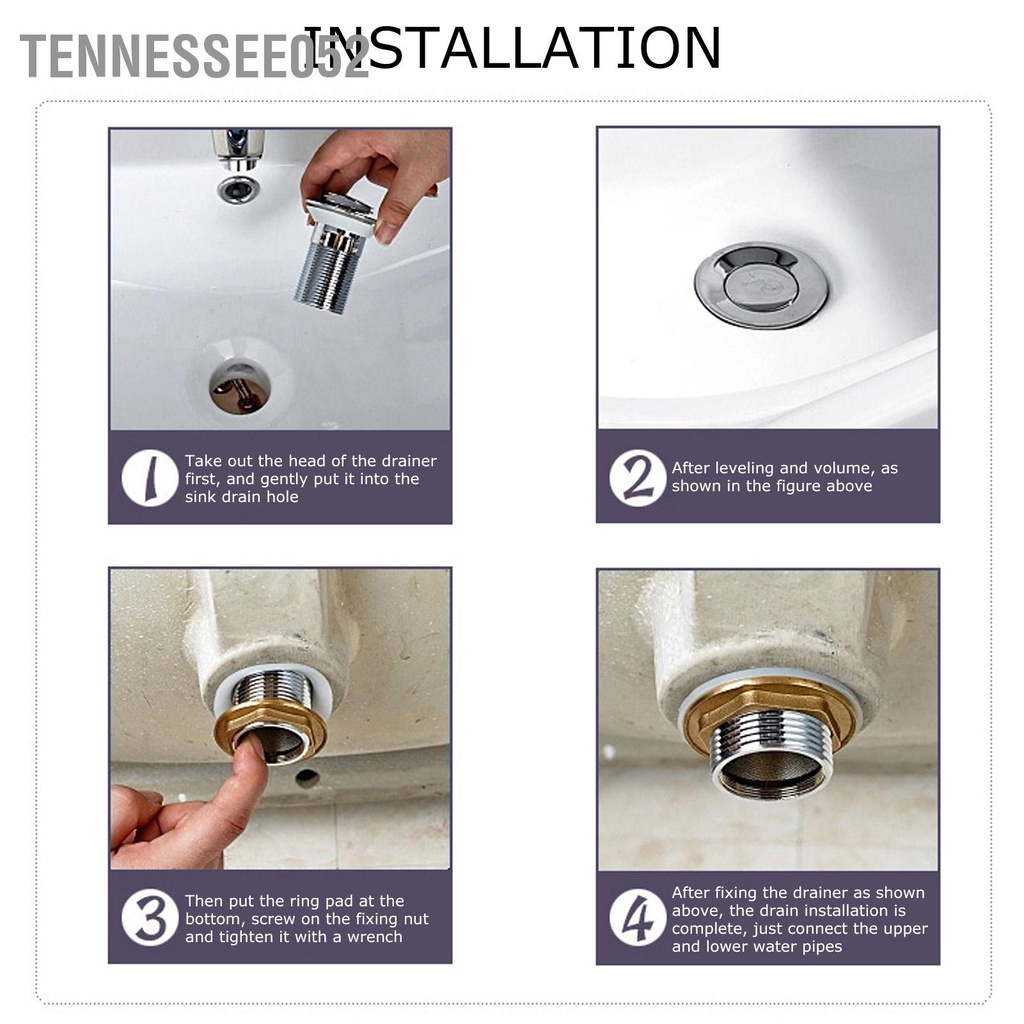 Tennessee052

INSTALLATION

1 Take out the head of the drainer first, and gently put it into the sink drain hole

2 After leveling and volume, as shown in the figure above

3 Then put the ring pad at the bottom, screw on the fixing nut and tighten it with a wrench

4 After fixing the drainer as shown above, the drain installation is complete, just connect the upper and lower water pipes