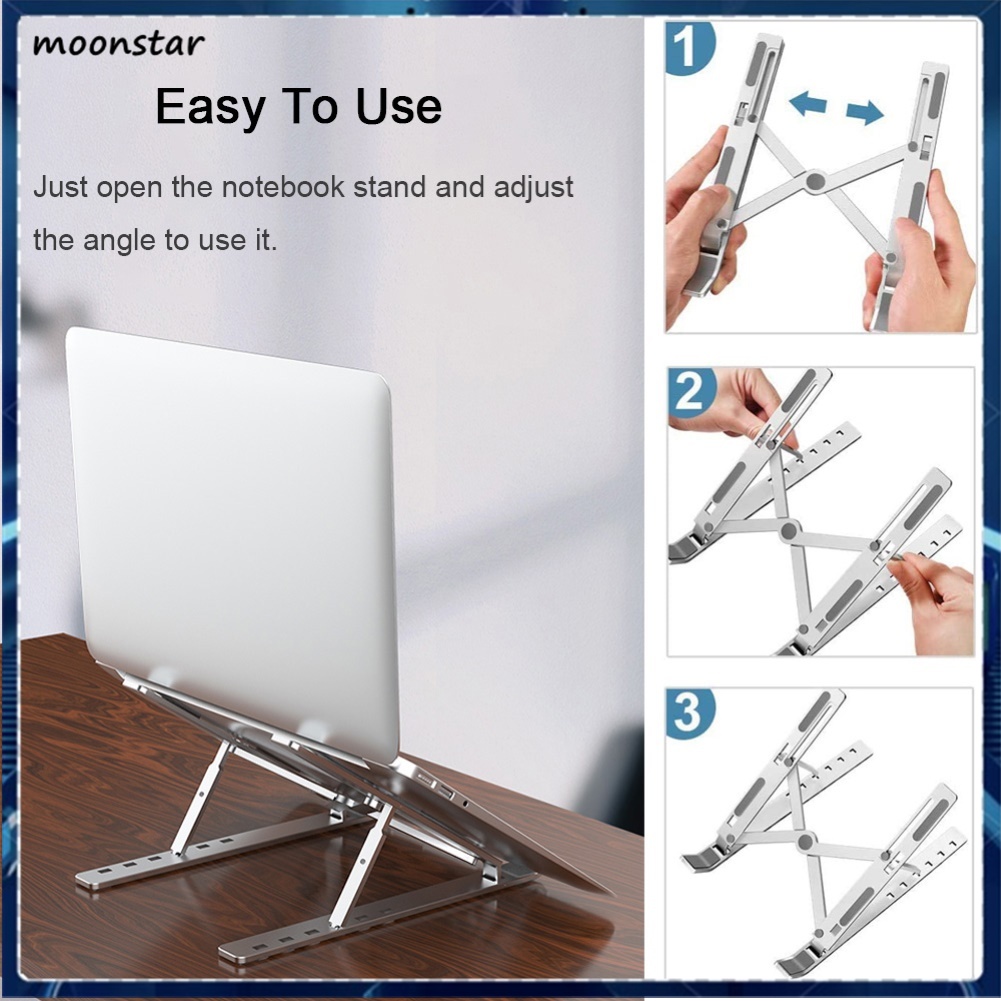 moonstar

Easy To Use

Just open the notebook stand and adjust the angle to use it.

1

2

3