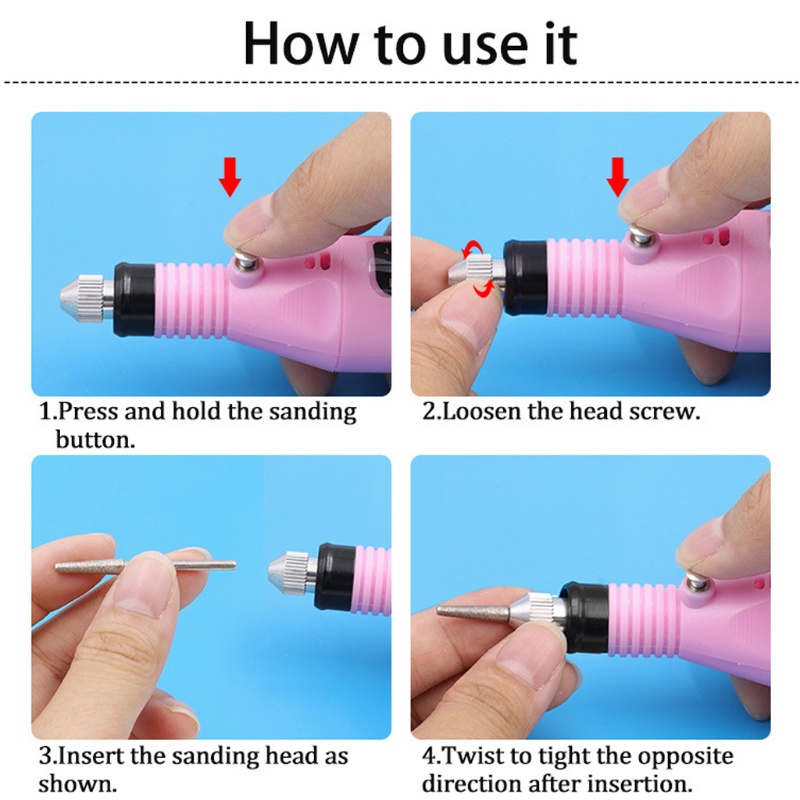 How to use it

1.Press and hold the sanding button.

2.Loosen the head screw.

3.Insert the sanding head as shown.

4.Twist to tight the opposite direction after insertion.