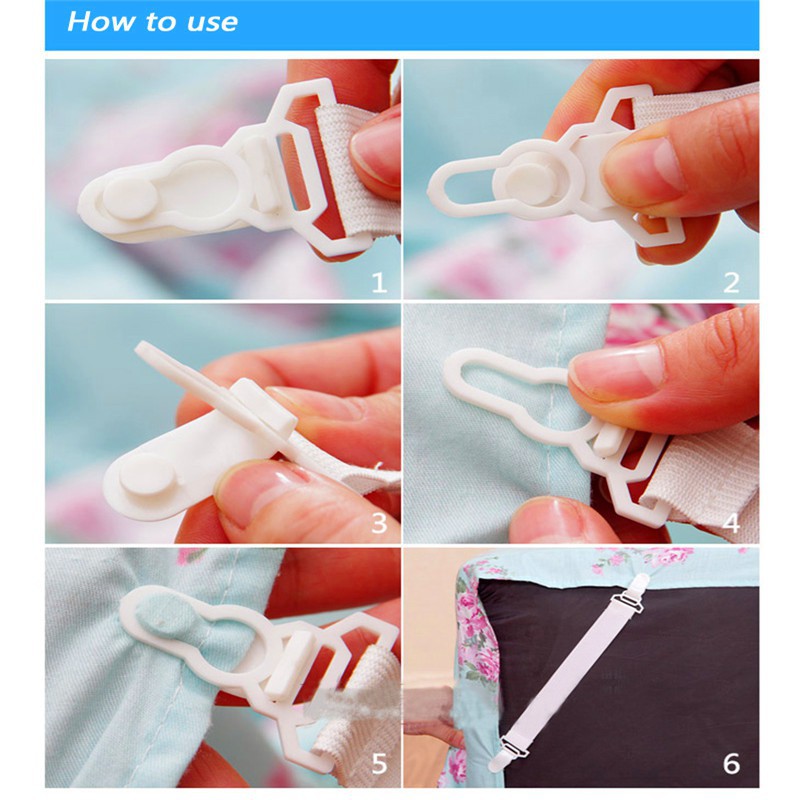 How to use

1

2

3

4

5

6