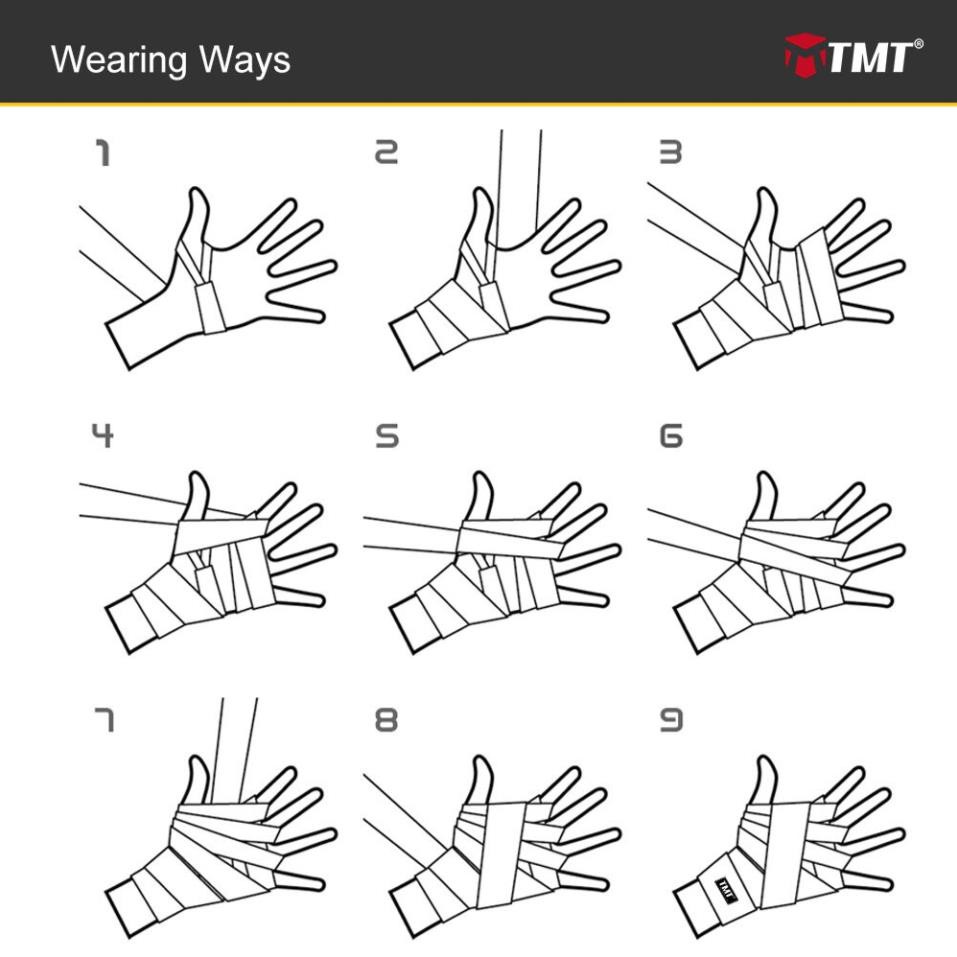 Wearing Ways

TMT®

1

2

3

4

5

6

7

8

9

TMT