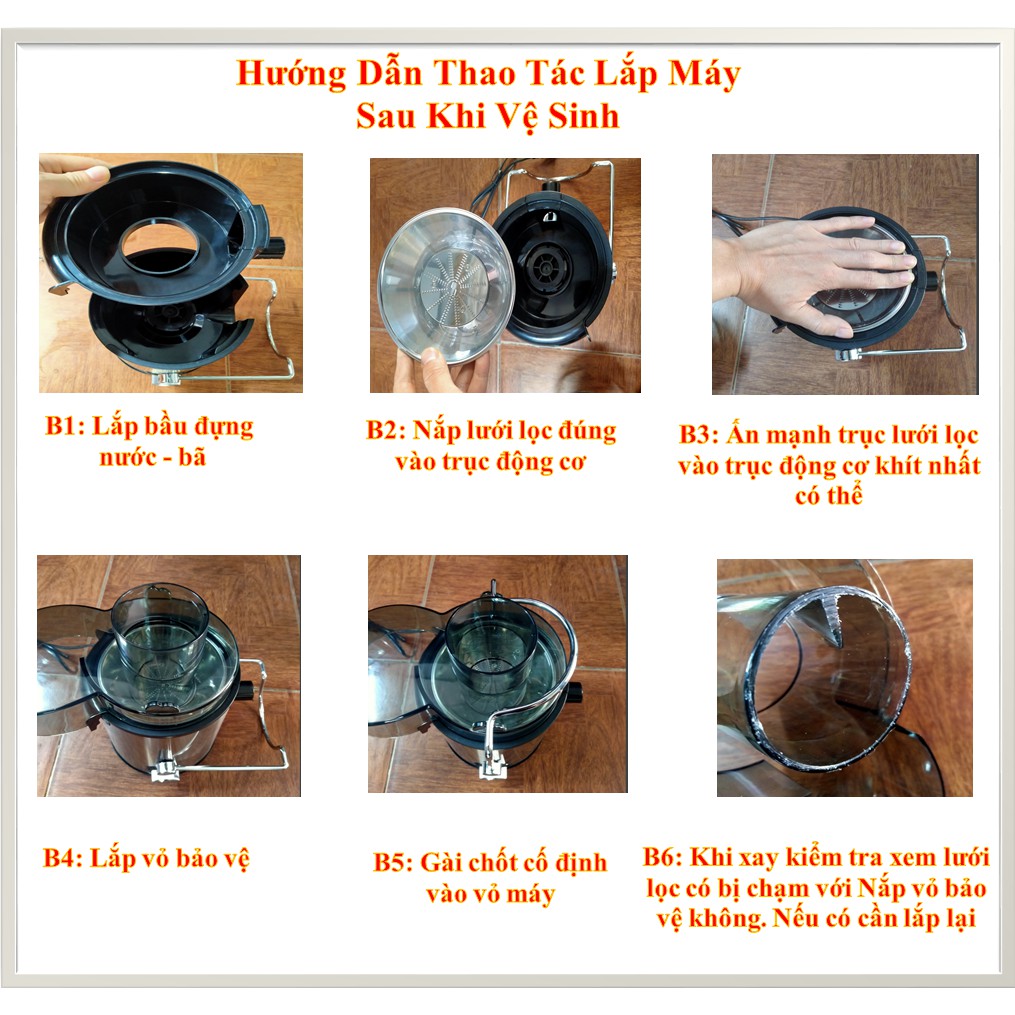 Hướng Dẫn Thao Tác Lắp Máy
Sau Khi Vệ Sinh

B1: Lắp bầu đựng nước - bã

B2: Nắp lưới lọc đúng vào trục động cơ

B3: Ấn mạnh trục lưới lọc vào trục động cơ khít nhất có thể

B4: Lắp vỏ bảo vệ

B5: Gài chốt cố định vào vỏ máy

B6: Khi xay kiểm tra xem lưới lọc có bị chạm với Nắp vỏ bảo vệ không. Nếu có cần lắp lại