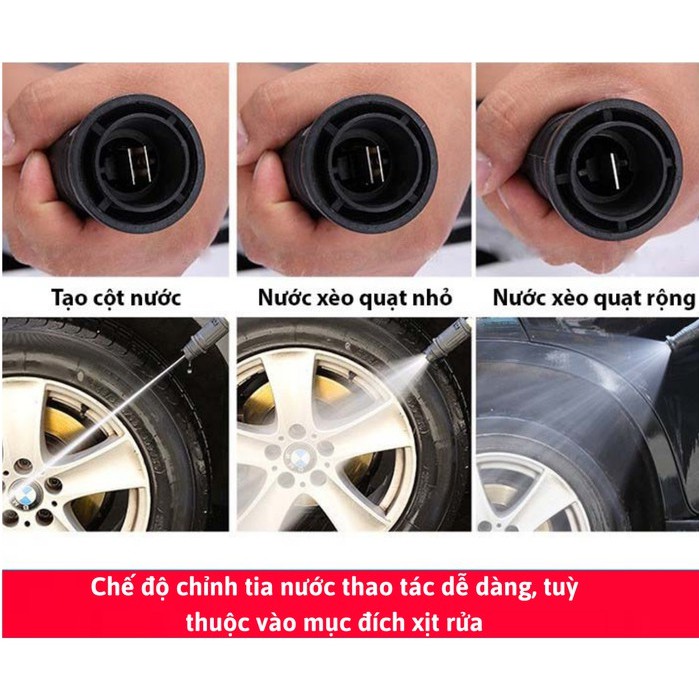 Tạo cột nước

Nước xèo quạt nhỏ

Nước xèo quạt rộng

Chế độ chỉnh tia nước thao tác dễ dàng, tuỳ thuộc vào mục đích xịt rửa