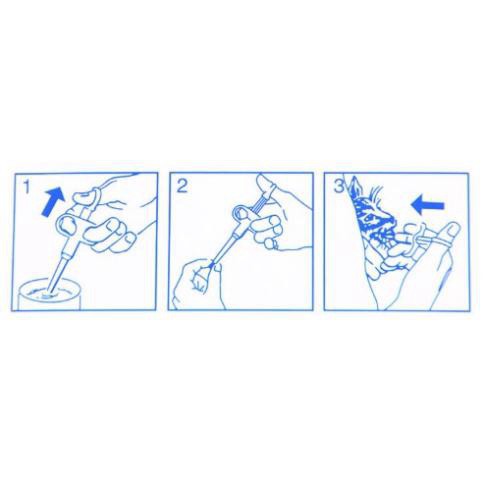 1

2

3