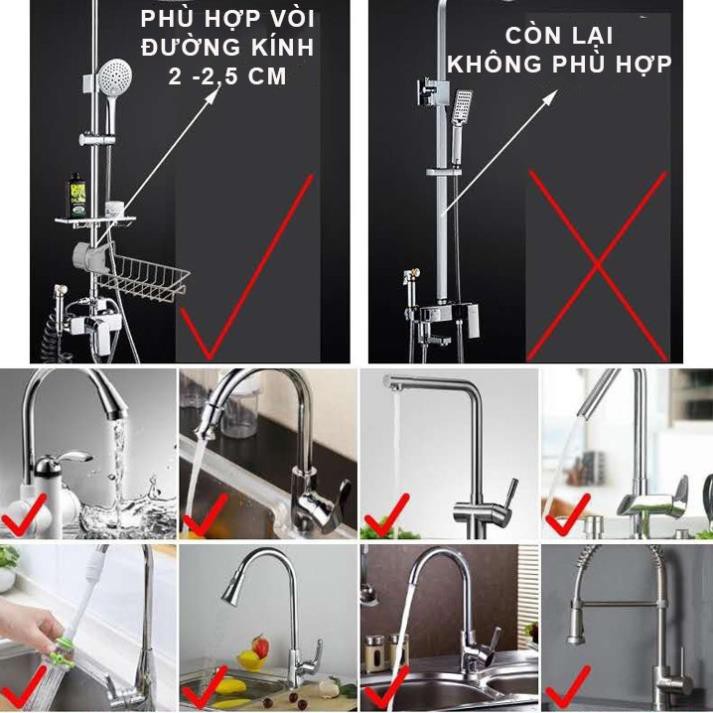 PHÙ HỢP VÒI ĐƯỜNG KÍNH 2 -2,5 CM

CÒN LẠI KHÔNG PHÙ HỢP