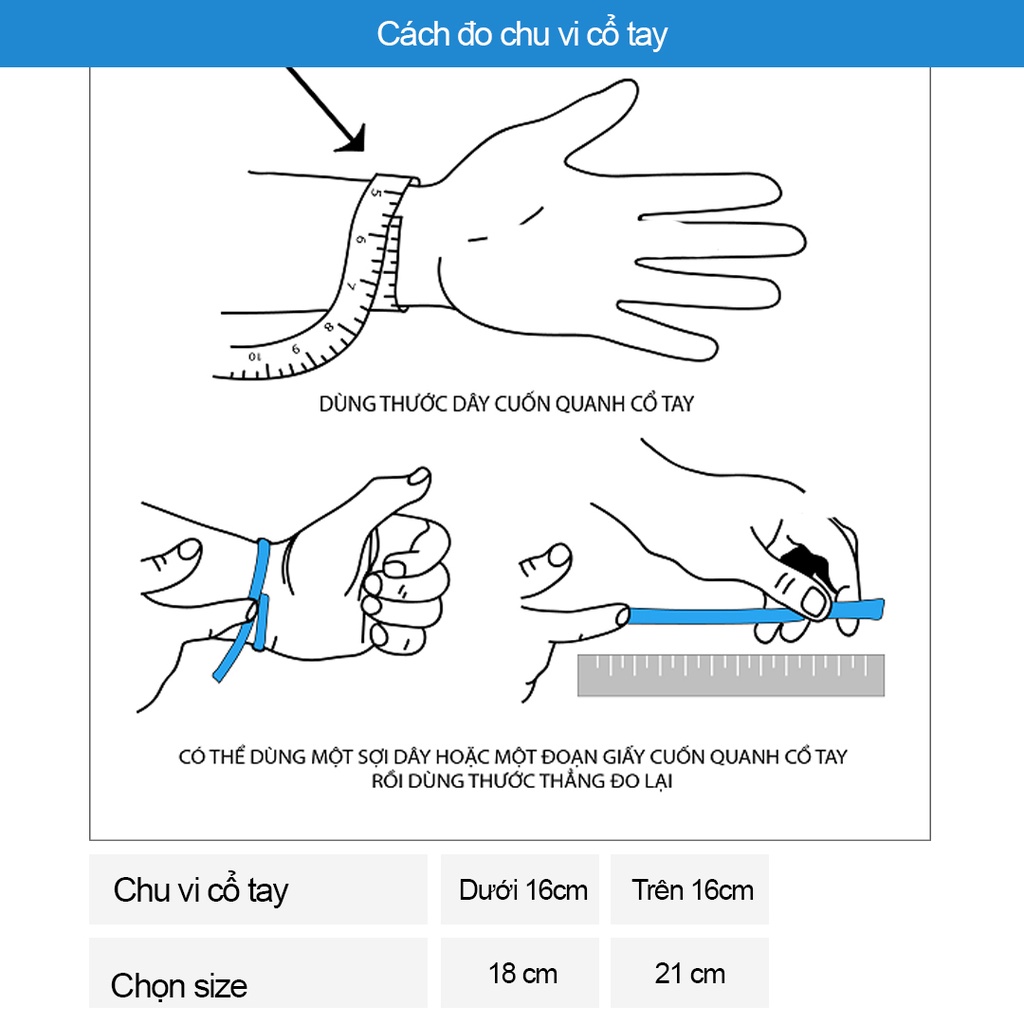 Cách đo chu vi cổ tay

5
6
7
8
9
10

DÙNG THƯỚC DÂY CUỐN QUANH CỔ TAY

CÓ THỂ DÙNG MỘT SỢI DÂY HOẶC MỘT ĐOẠN GIẤY CUỐN QUANH CỔ TAY RỒI DÙNG THƯỚC THẲNG ĐO LẠI

| Chu vi cổ tay | Dưới 16cm | Trên 16cm |
|---|---|---|
| Chọn size | 18 cm | 21 cm |