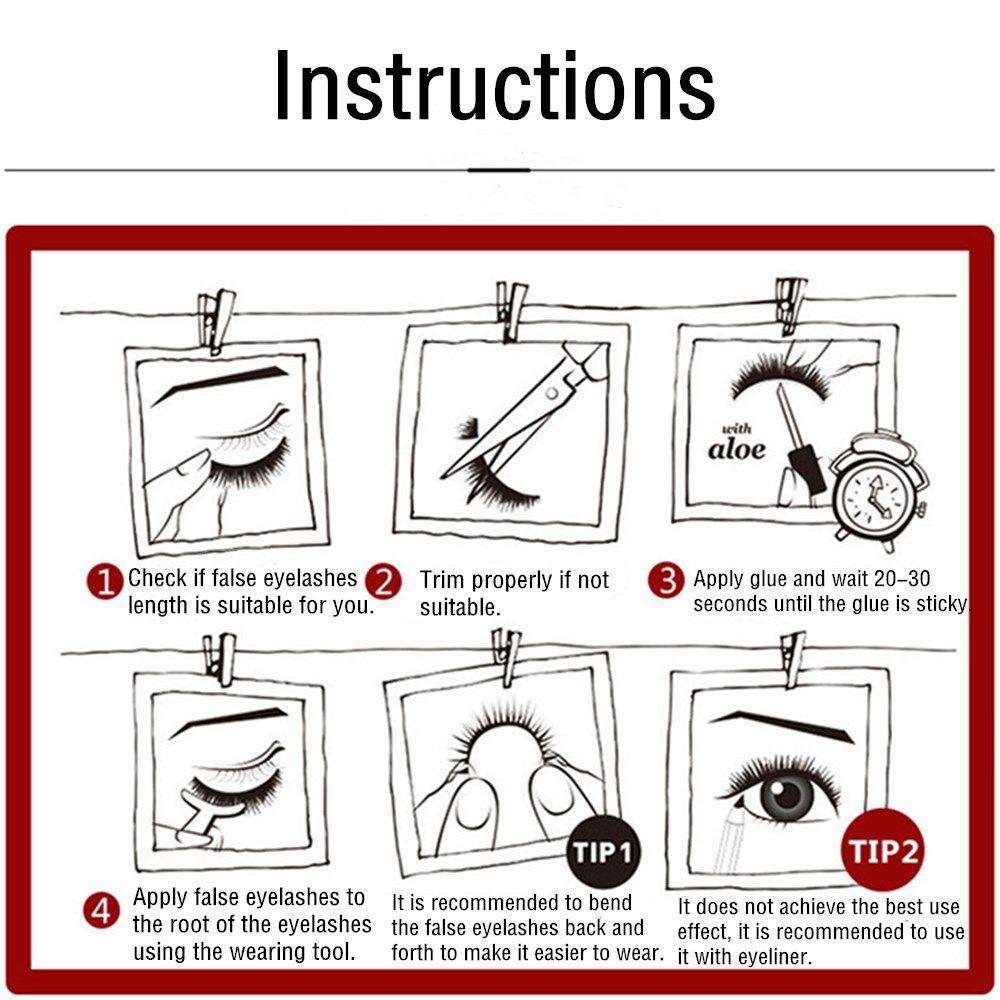 Instructions

with aloe

1 Check if false eyelashes length is suitable for you.

2 Trim properly if not suitable.

3 Apply glue and wait 20–30 seconds until the glue is sticky

TIP1

TIP2

4 Apply false eyelashes to the root of the eyelashes using the wearing tool.

It is recommended to bend the false eyelashes back and forth to make it easier to wear.

It does not achieve the best use effect, it is recommended to use it with eyeliner.