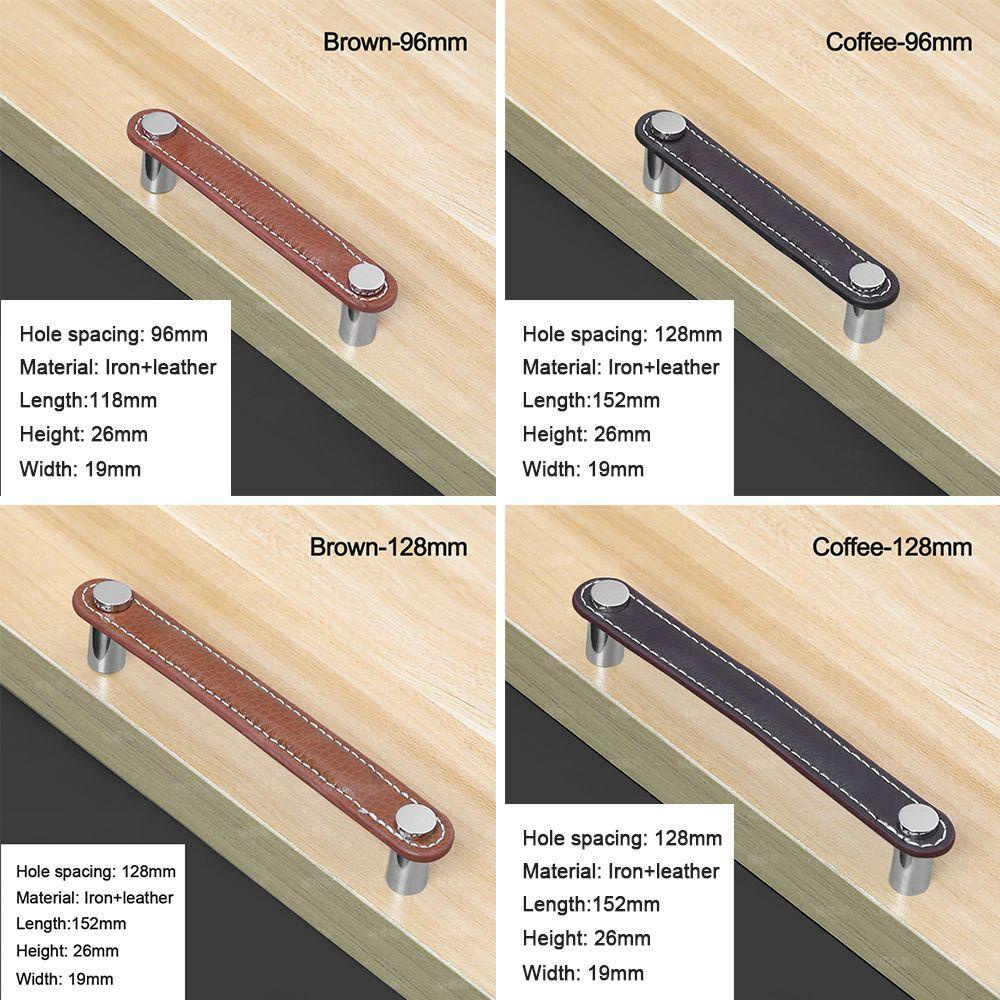 Brown-96mm

Hole spacing: 96mm
Material: Iron+leather
Length:118mm
Height: 26mm
Width: 19mm

Coffee-96mm

Hole spacing: 128mm
Material: Iron+leather
Length:152mm
Height: 26mm
Width: 19mm

Brown-128mm

Hole spacing: 128mm
Material: Iron+leather
Length:152mm
Height: 26mm
Width: 19mm

Coffee-128mm

Hole spacing: 128mm
Material: Iron+leather
Length:152mm
Height: 26mm
Width: 19mm