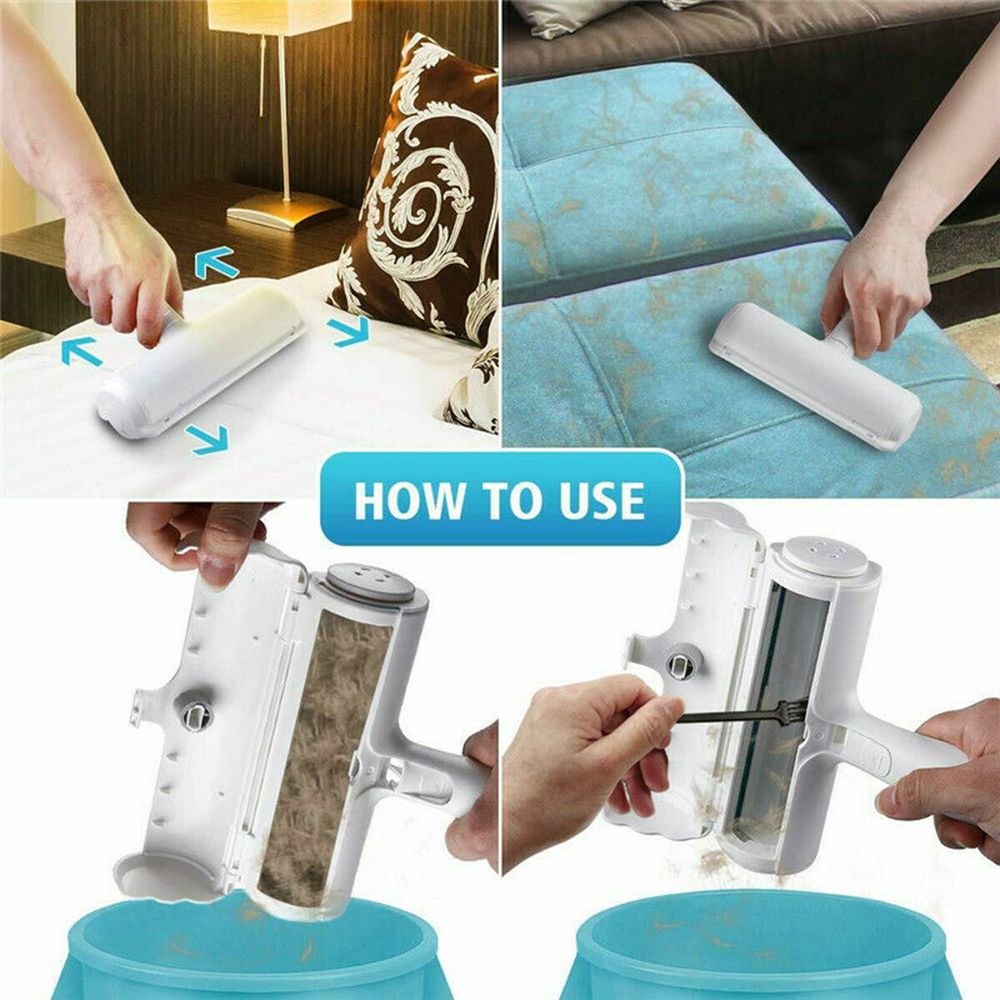 HOW TO USE