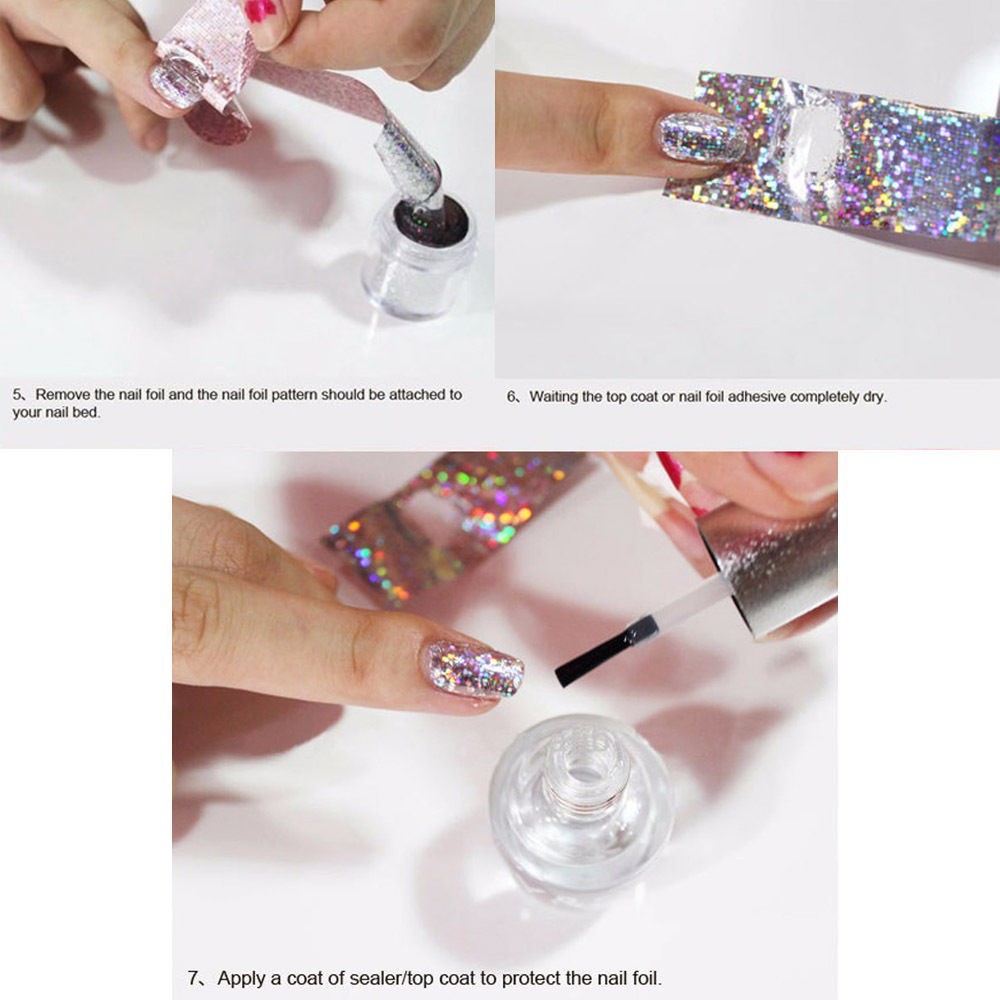 5、Remove the nail foil and the nail foil pattern should be attached to your nail bed.

6、Waiting the top coat or nail foil adhesive completely dry.

7、Apply a coat of sealer/top coat to protect the nail foil.