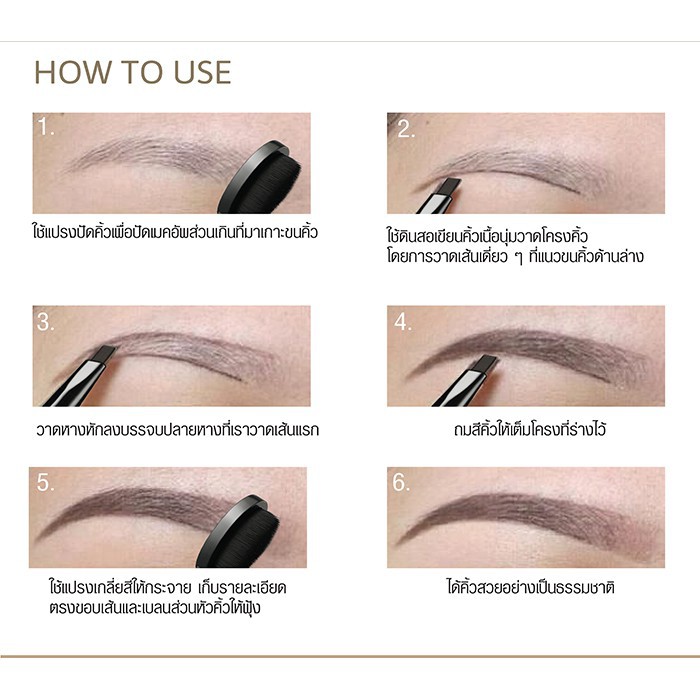 HOW TO USE

1.

ใช้แปรงปัดคิ้วเพื่อปัดเมคอัพส่วนเกินที่มาเกาะขนคิ้ว

2.

ใช้ดินสอเขียนคิ้วเนื้อนุ่มวาดโครงคิ้ว โดยการวาดเส้นเดี่ยว ๆ ที่แนวขนคิ้วด้านล่าง

3.

วาดหางหักลงบรรจบปลายหางที่เราวาดเส้นแรก

4.

ถมสีคิ้วให้เต็มโครงที่ร่างไว้

5.

ใช้แปรงเกลี่ยสีให้กระจาย เก็บรายละเอียด ตรงขอบเส้นและเบลนส่วนหัวคิ้วให้ฟุ้ง

6.

ได้คิ้วสวยอย่างเป็นธรรมชาติ