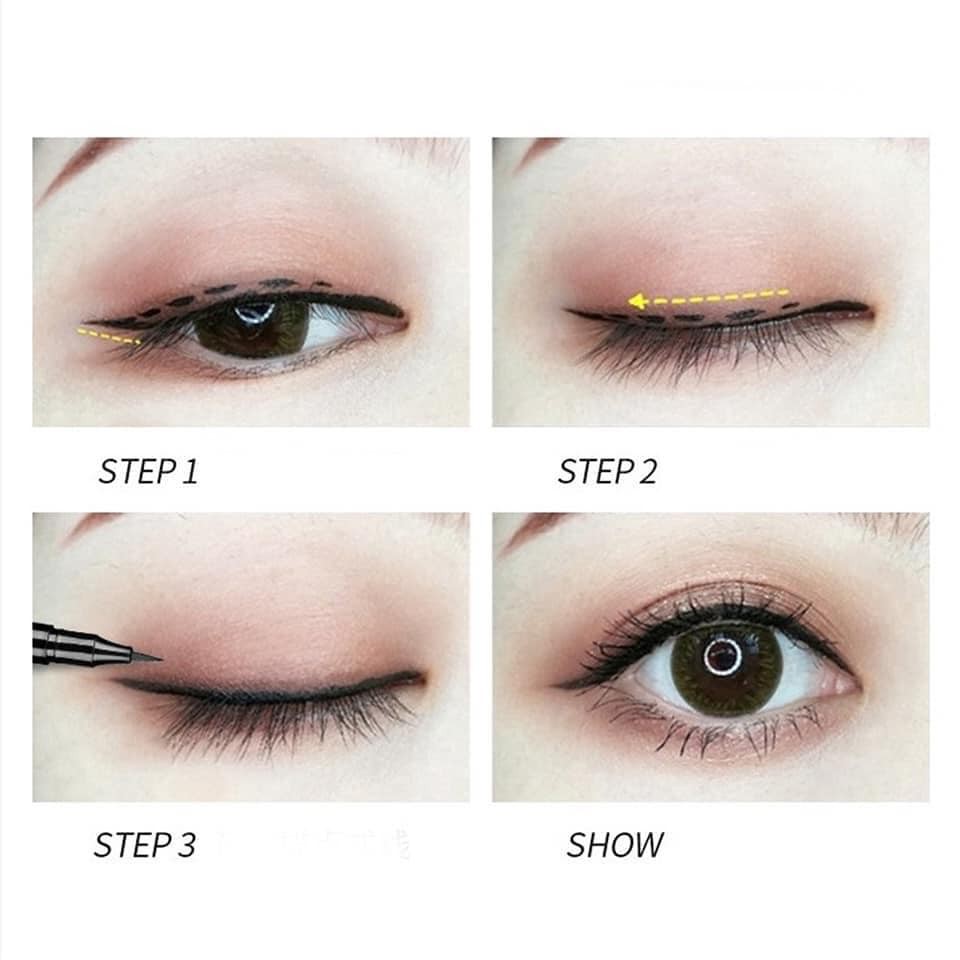 STEP 1

STEP 2

STEP 3

SHOW