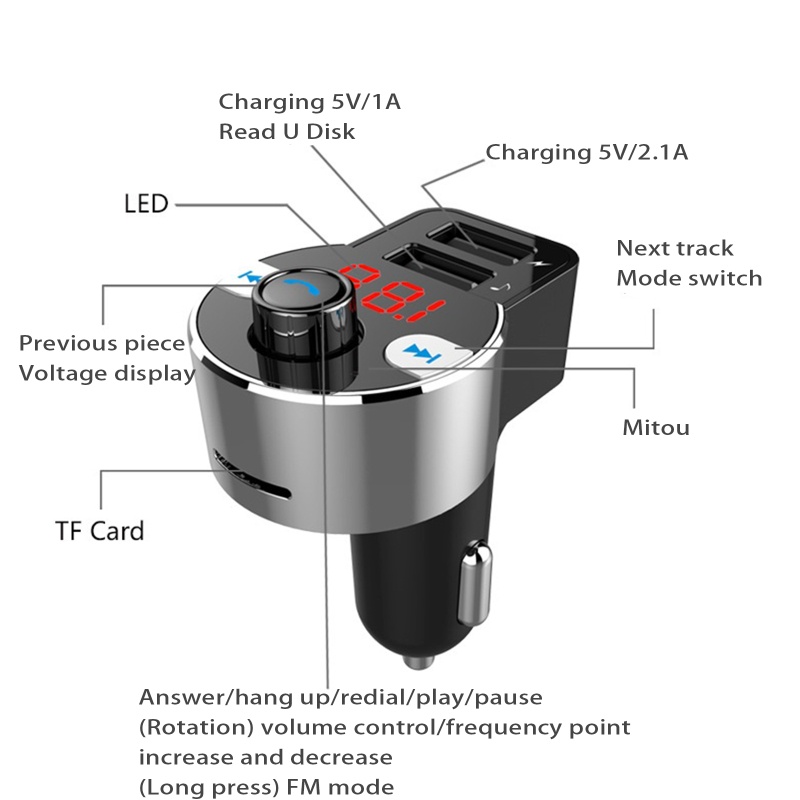 Charging 5V/1A
Read U Disk

Charging 5V/2.1A

LED

Next track
Mode switch

Previous piece
Voltage display

Mitou

TF Card

Answer/hang up/redial/play/pause
(Rotation) volume control/frequency point increase and decrease
(Long press) FM mode