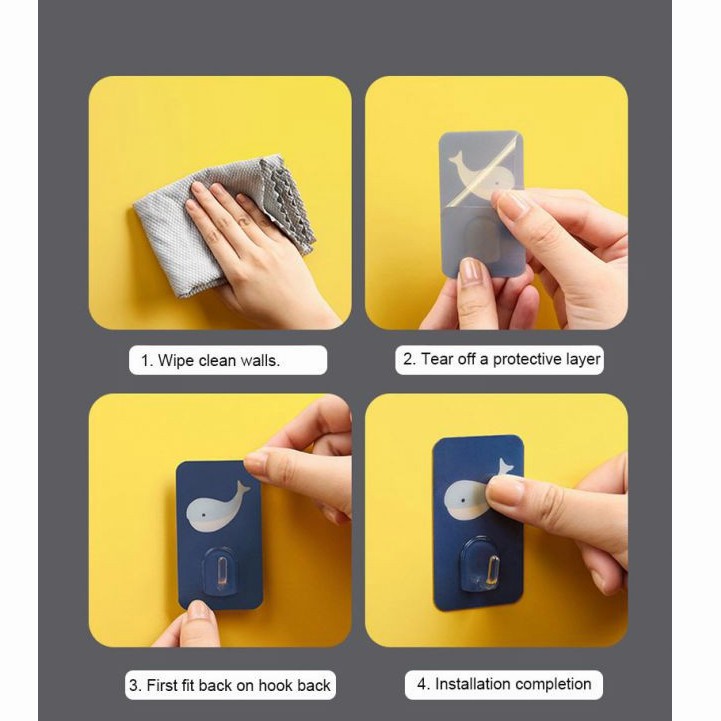 1. Wipe clean walls.

2. Tear off a protective layer

3. First fit back on hook back

4. Installation completion