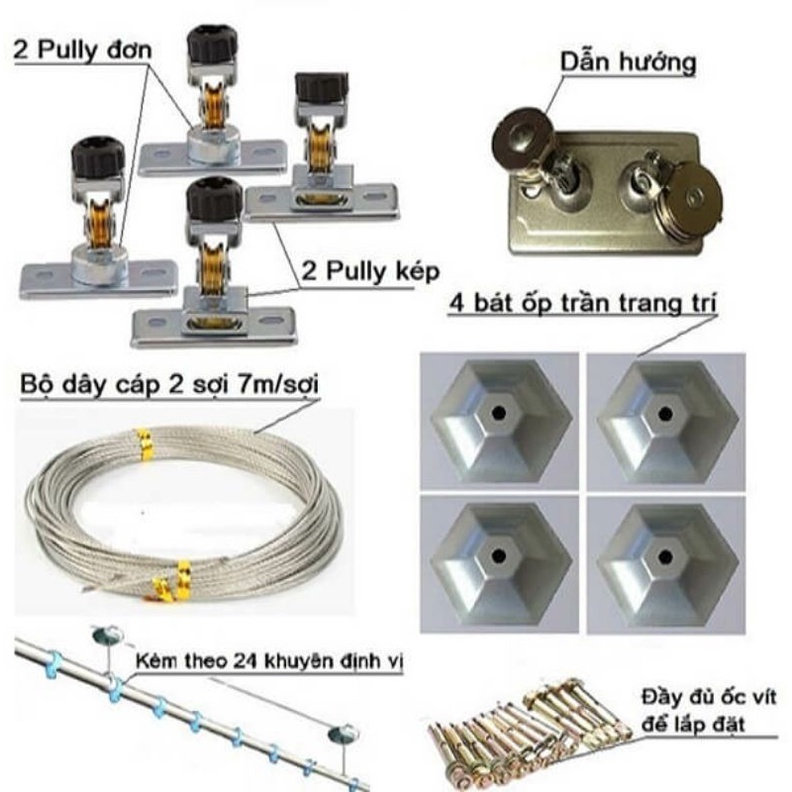 2 Pully đơn

Dẫn hướng

2 Pully kép

4 bát ốp trần trang trí

Bộ dây cáp 2 sợi 7m/sợi

Kèm theo 24 khuyên định vị

Đầy đủ ốc vít để lắp đặt